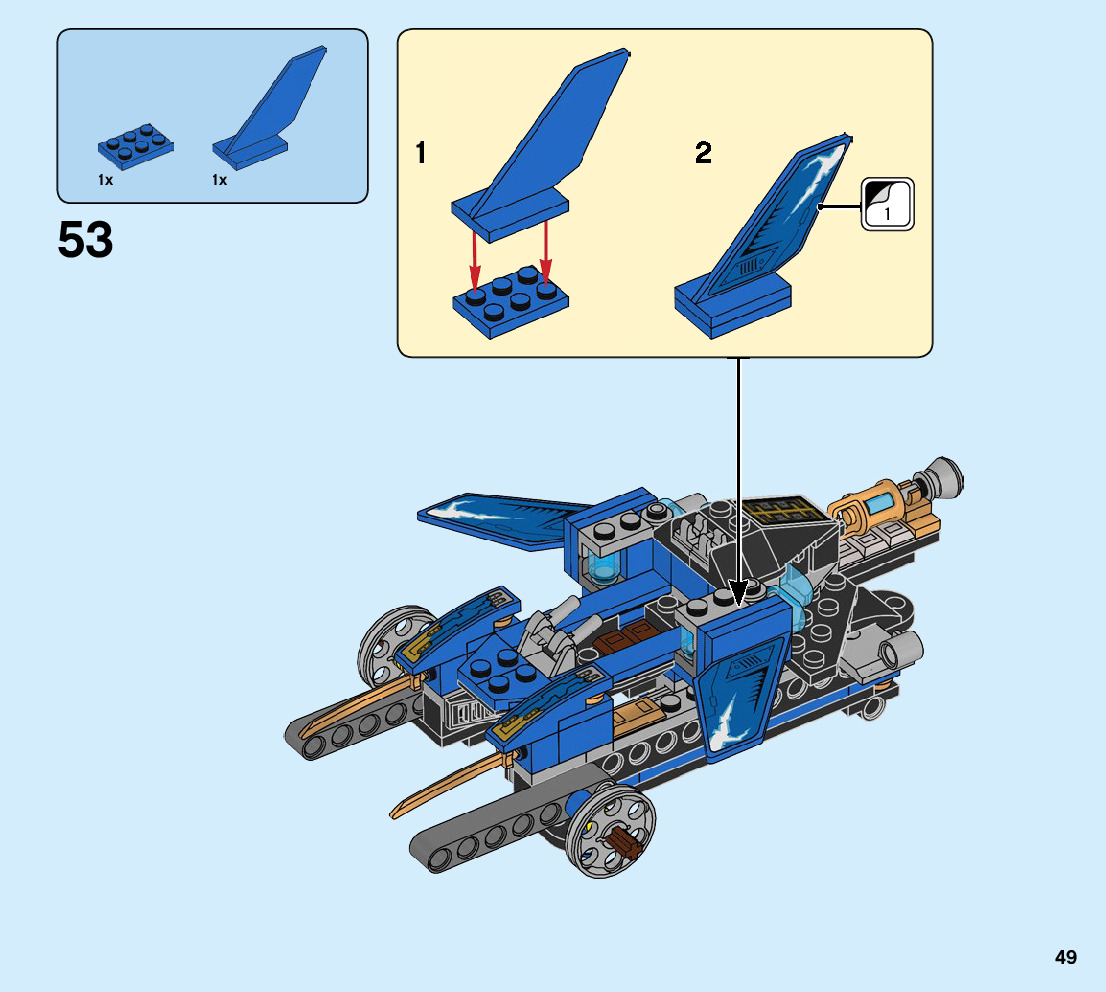 1x 1x

53

1

2

1

49