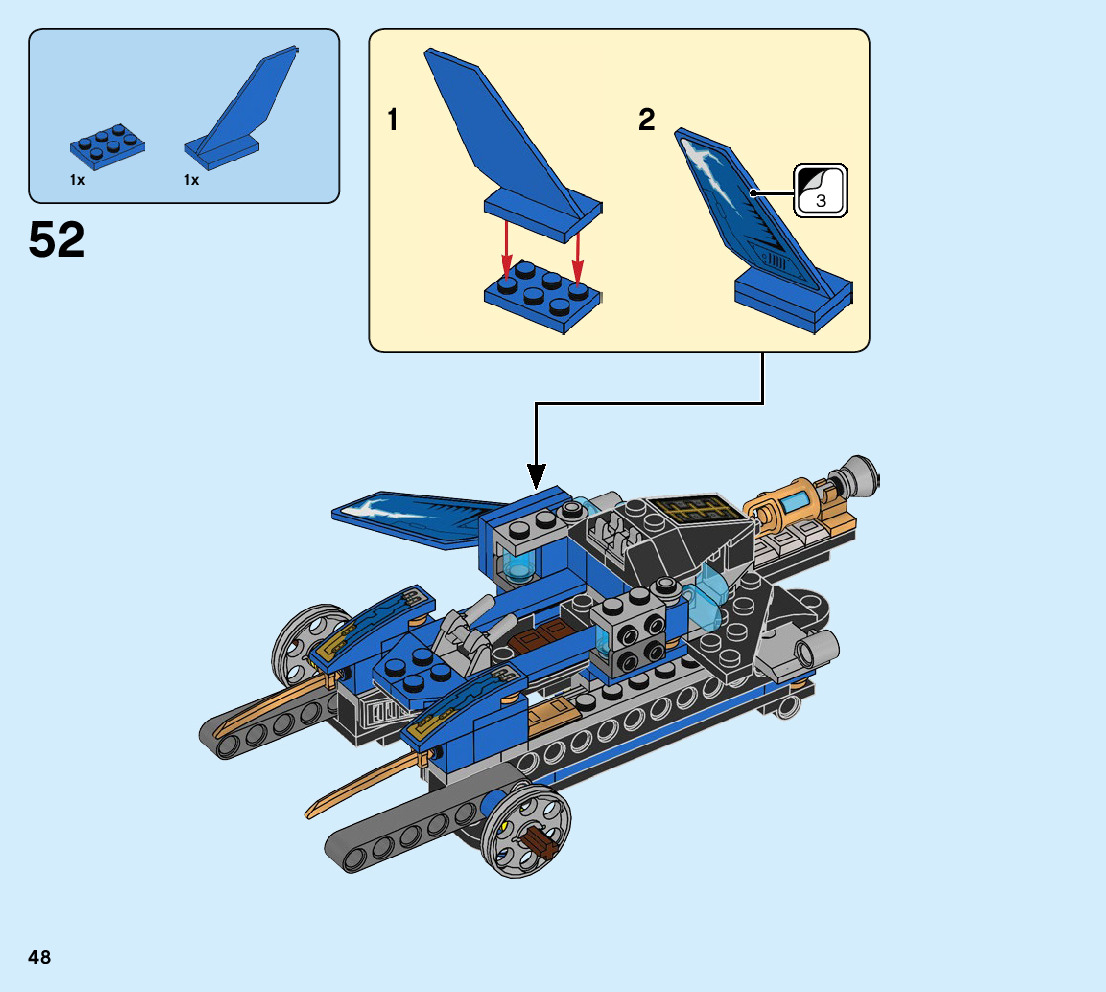 1x
1x

52

1

2

3

48