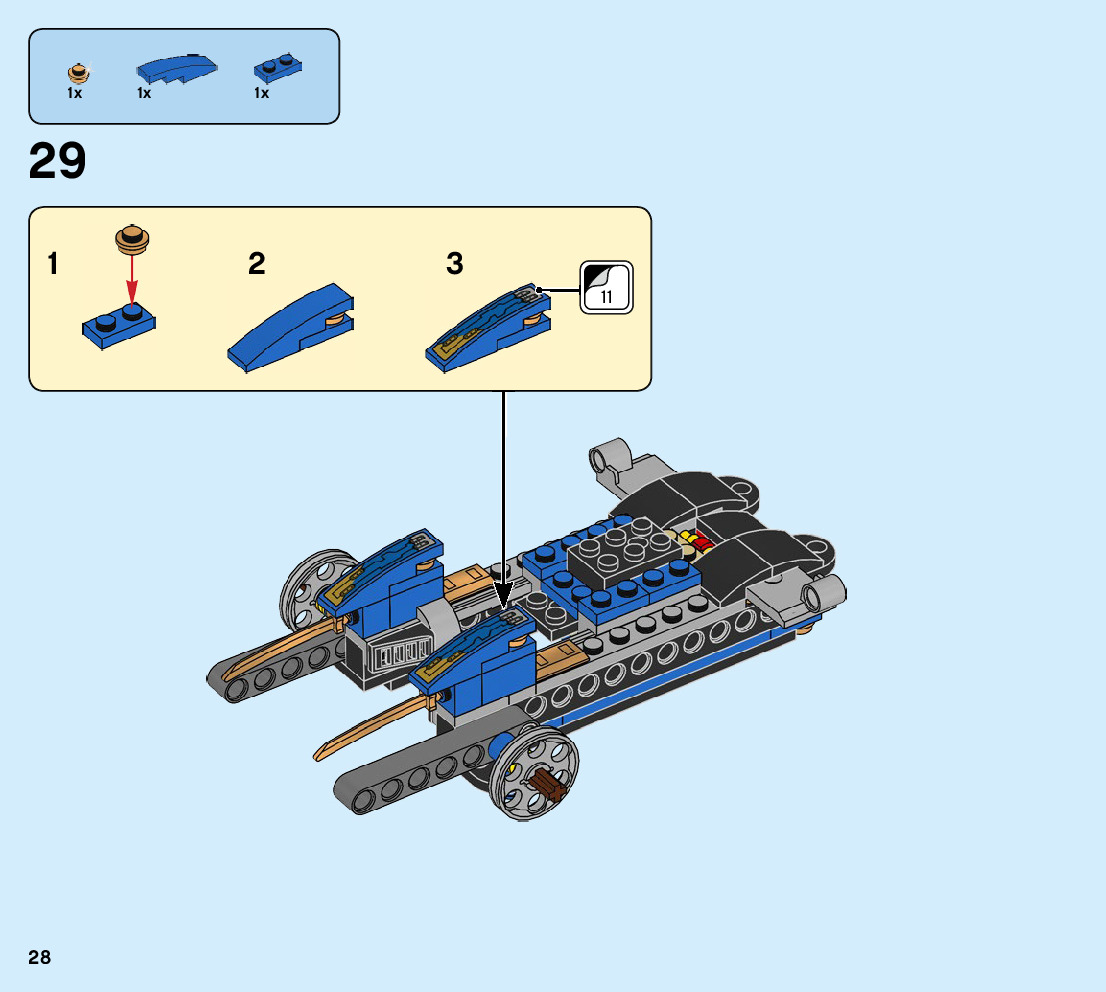 1x 1x 1x

29

1

2

3

11

28