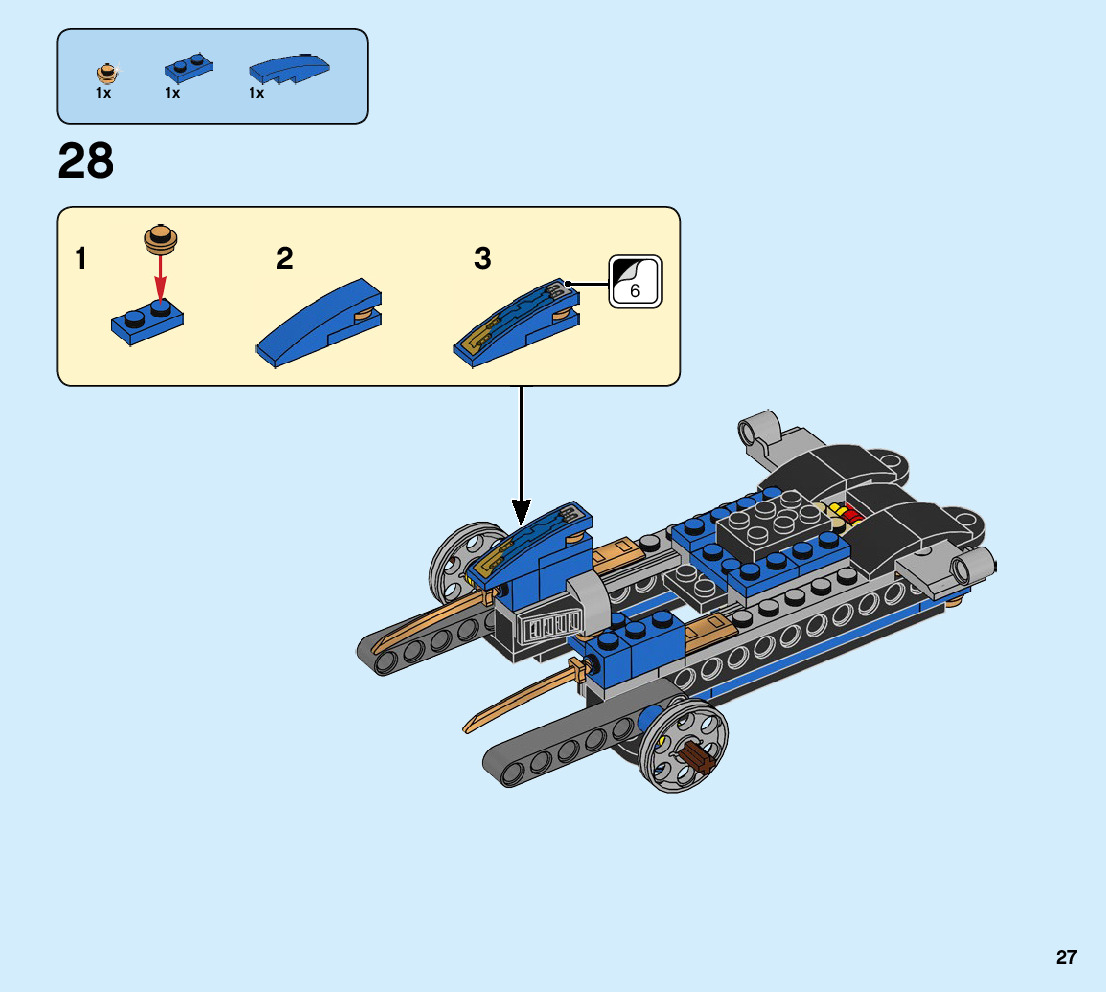 1x 1x 1x

28

1

2

3

6

27