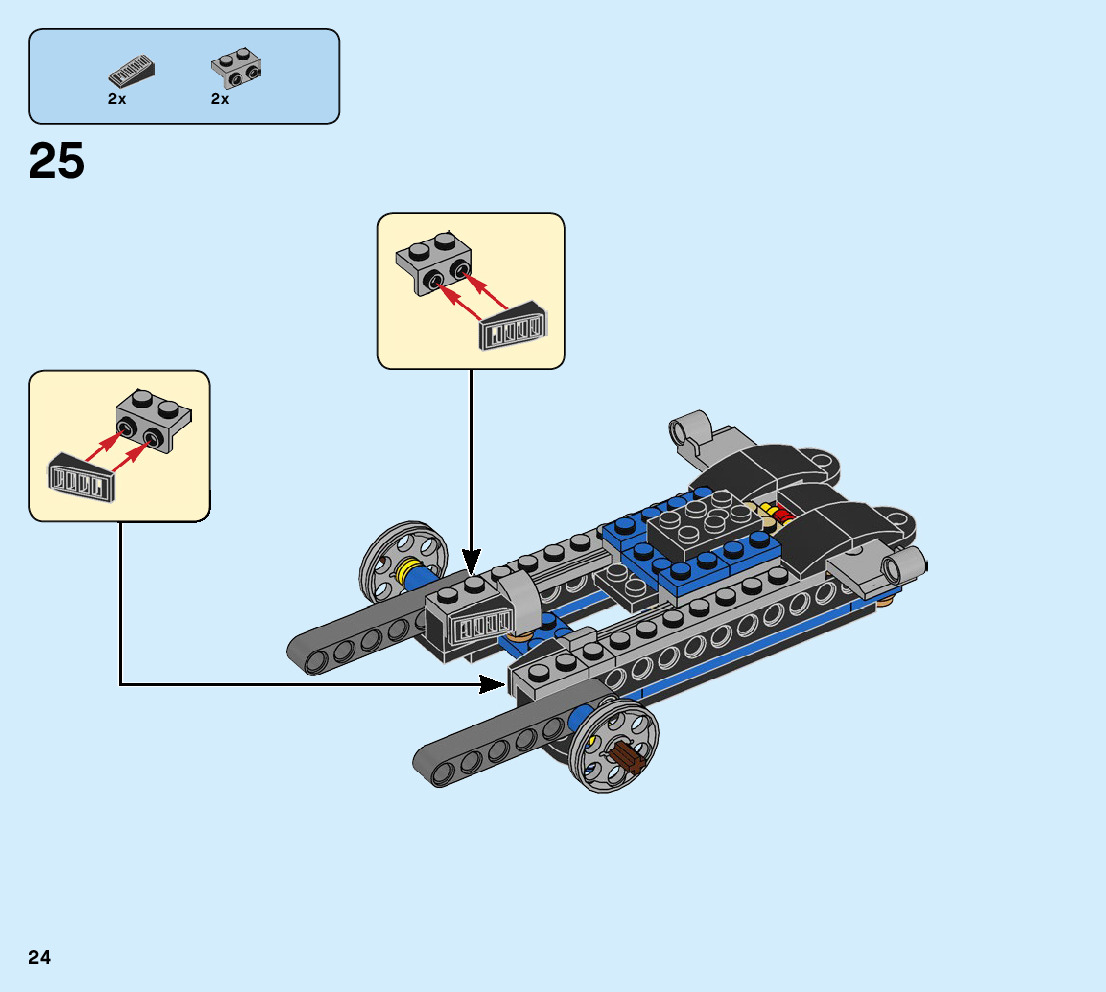 2x 2x

25

24