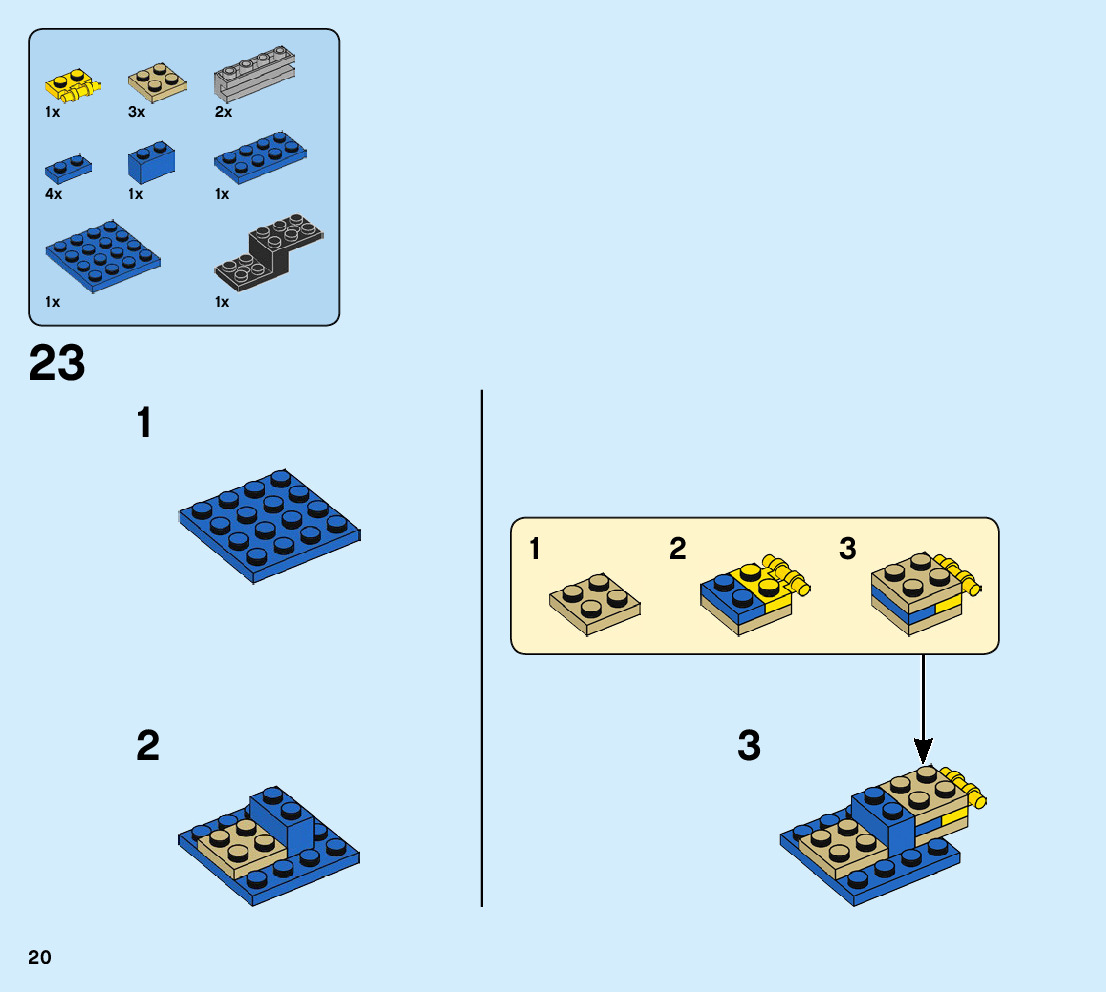 1x 3x 2x

4x 1x 1x

1x 1x

23

1

2

1 2 3

3

20