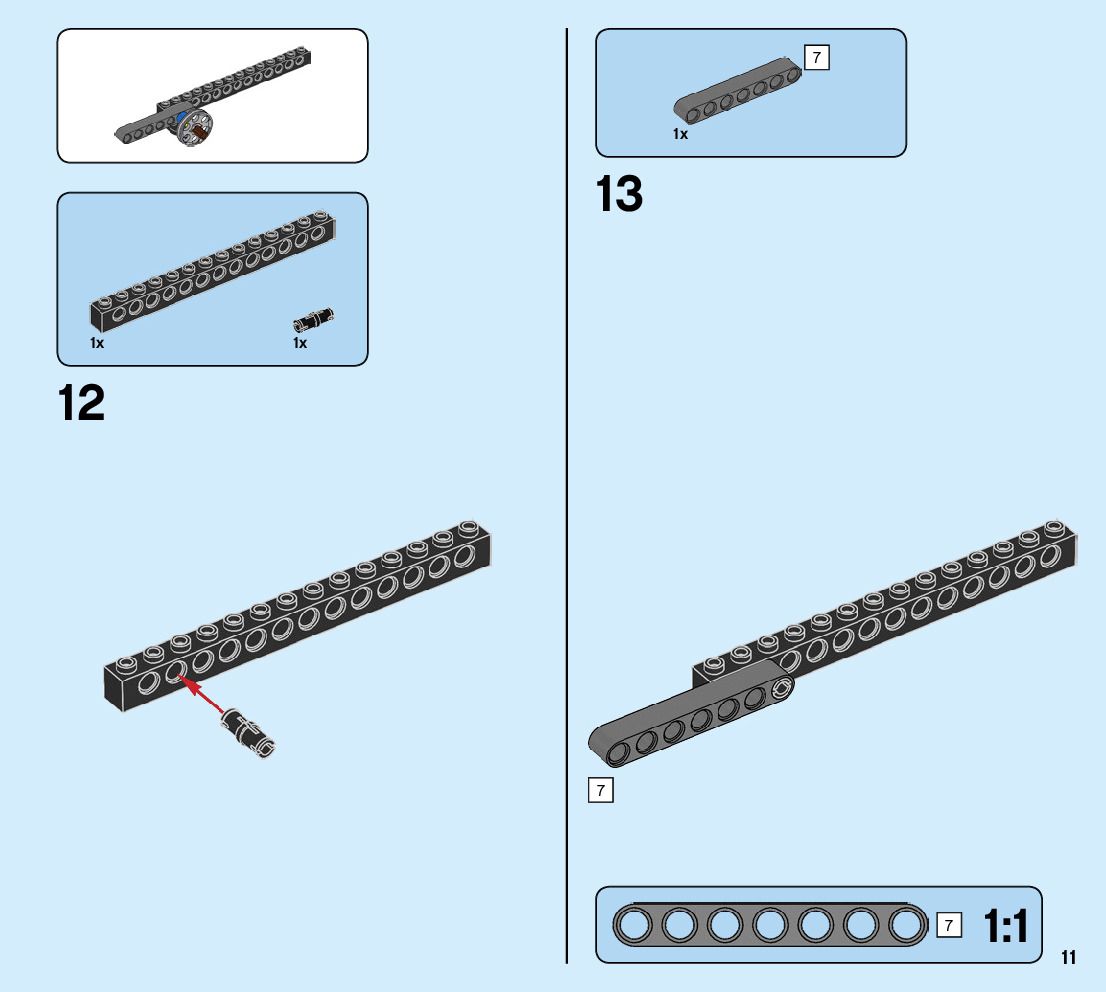 1x

1x

12

7

1x

13

7

7

1:1

11