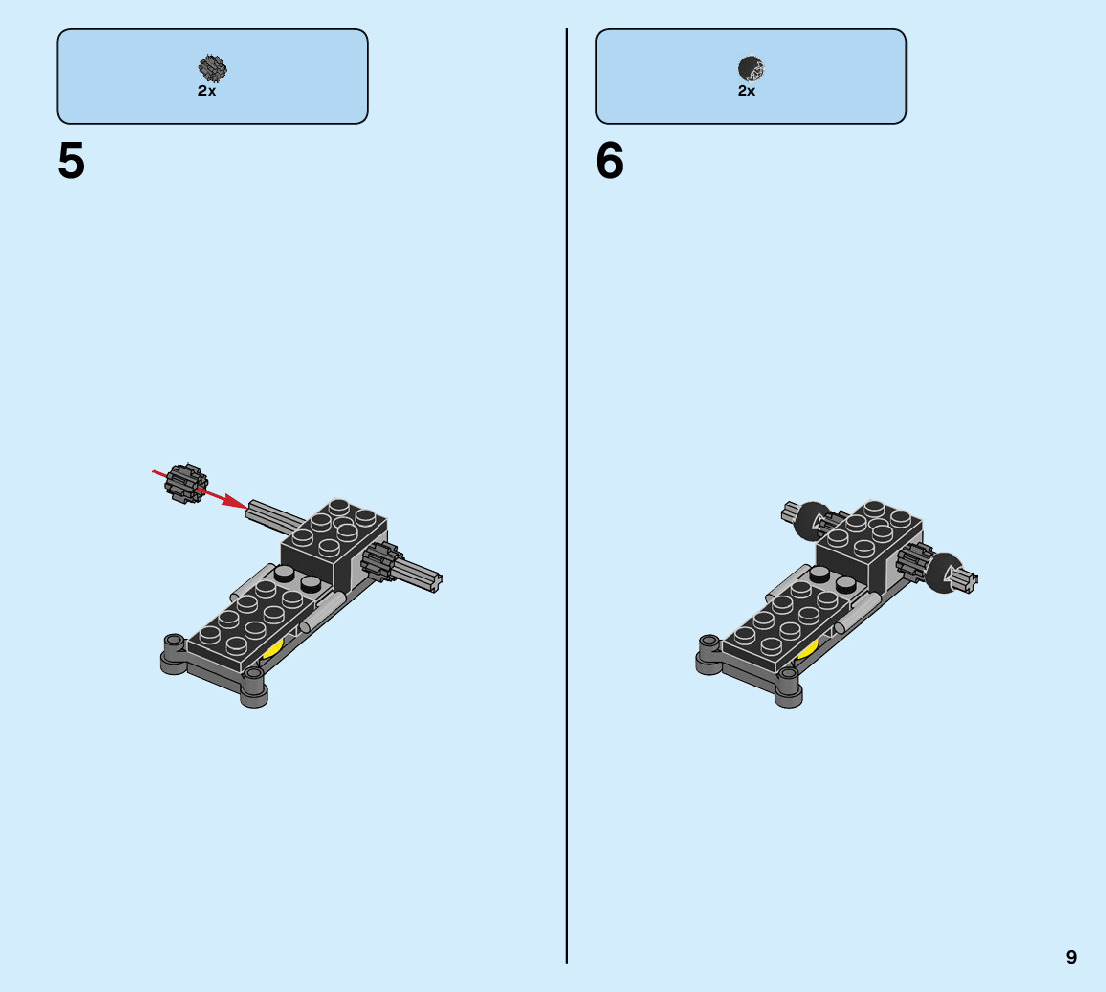 2x

5

2x

6

9