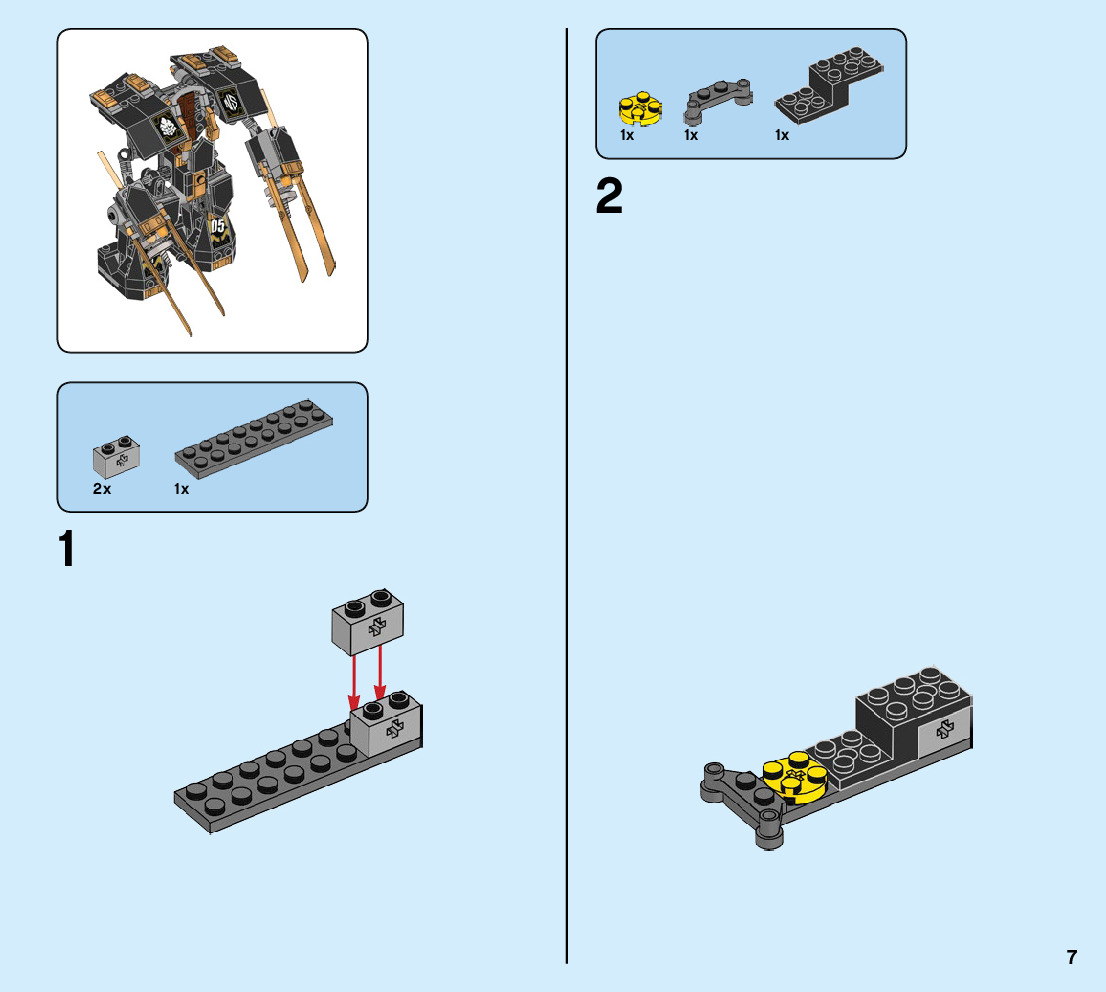 05

2x 1x

1

1x 1x 1x

2

7