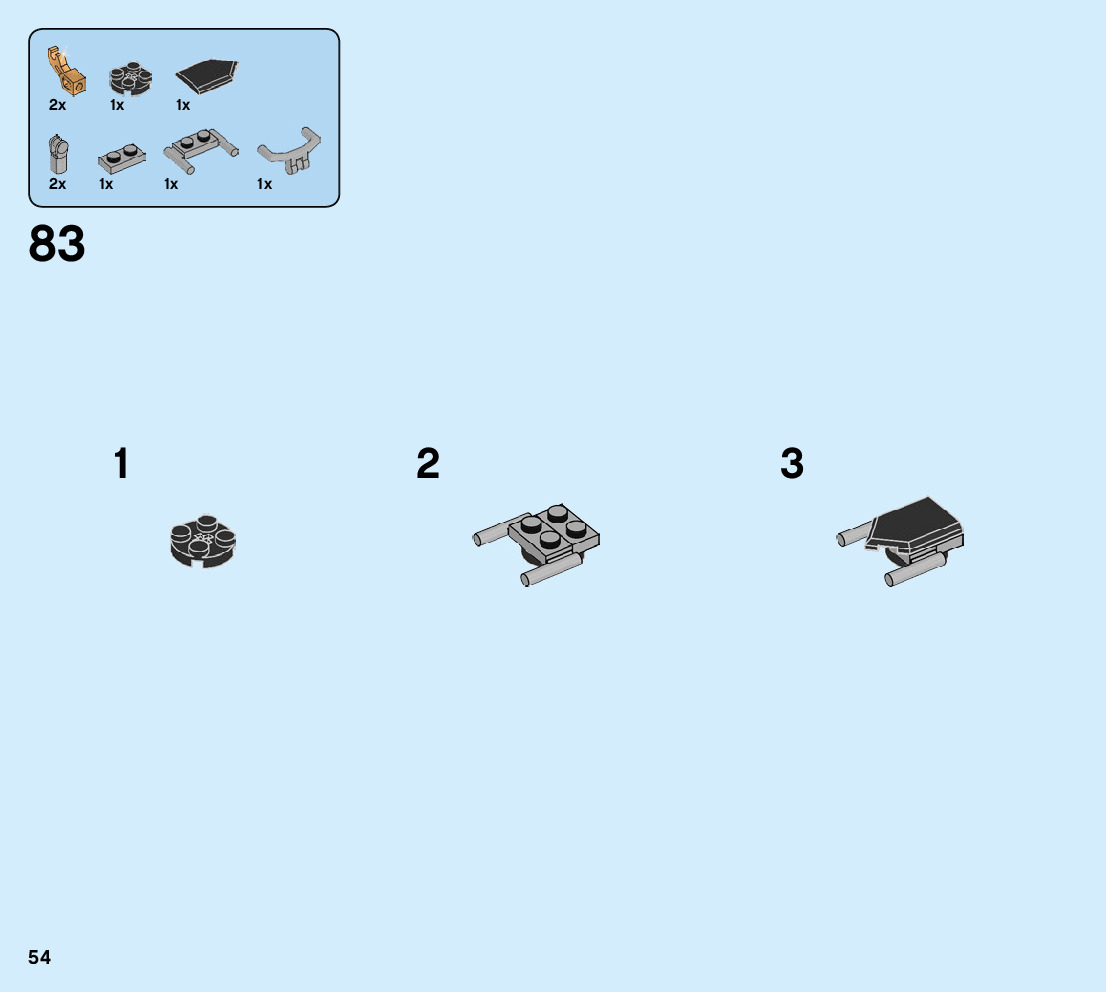 2x 1x 1x

2x 1x 1x 1x

83

1

2

3

54