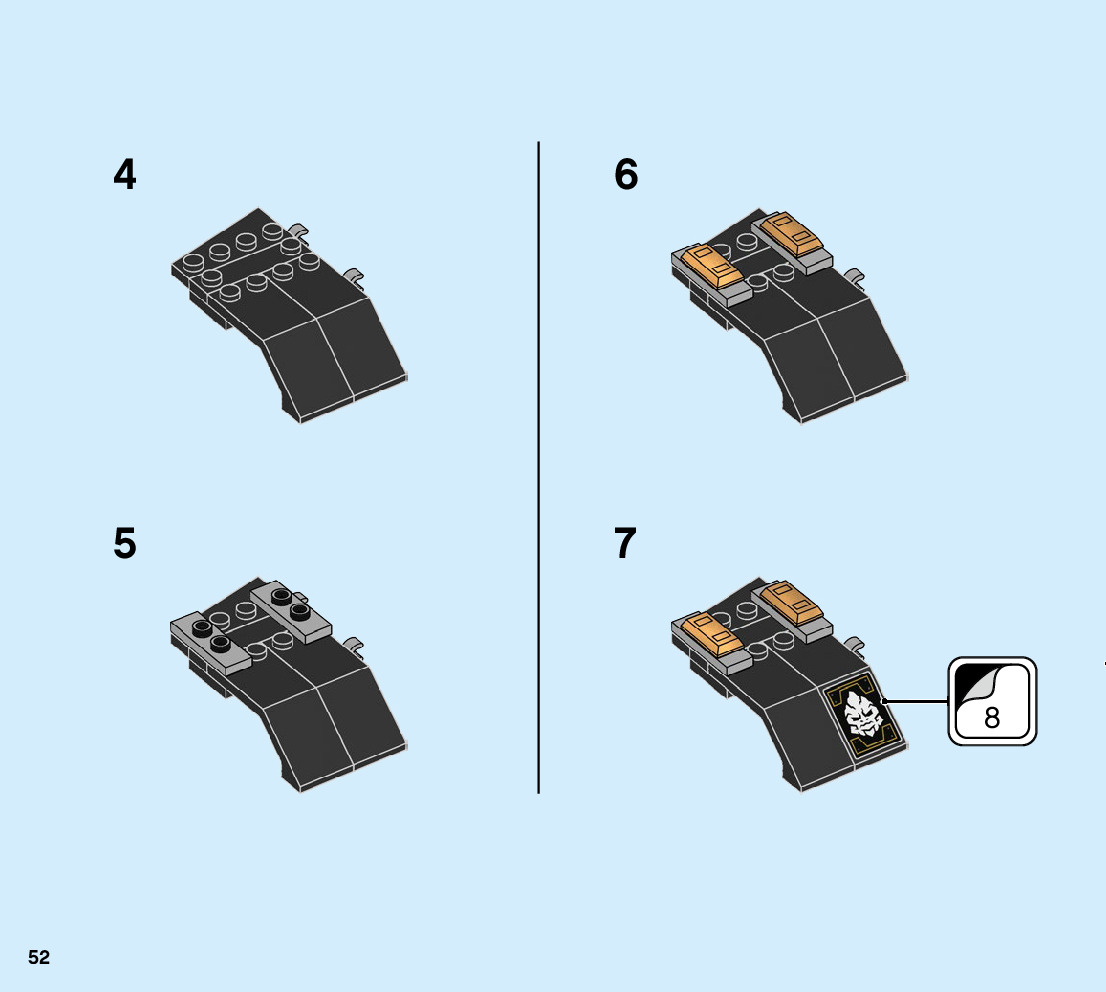 4

5

6

7

8

52