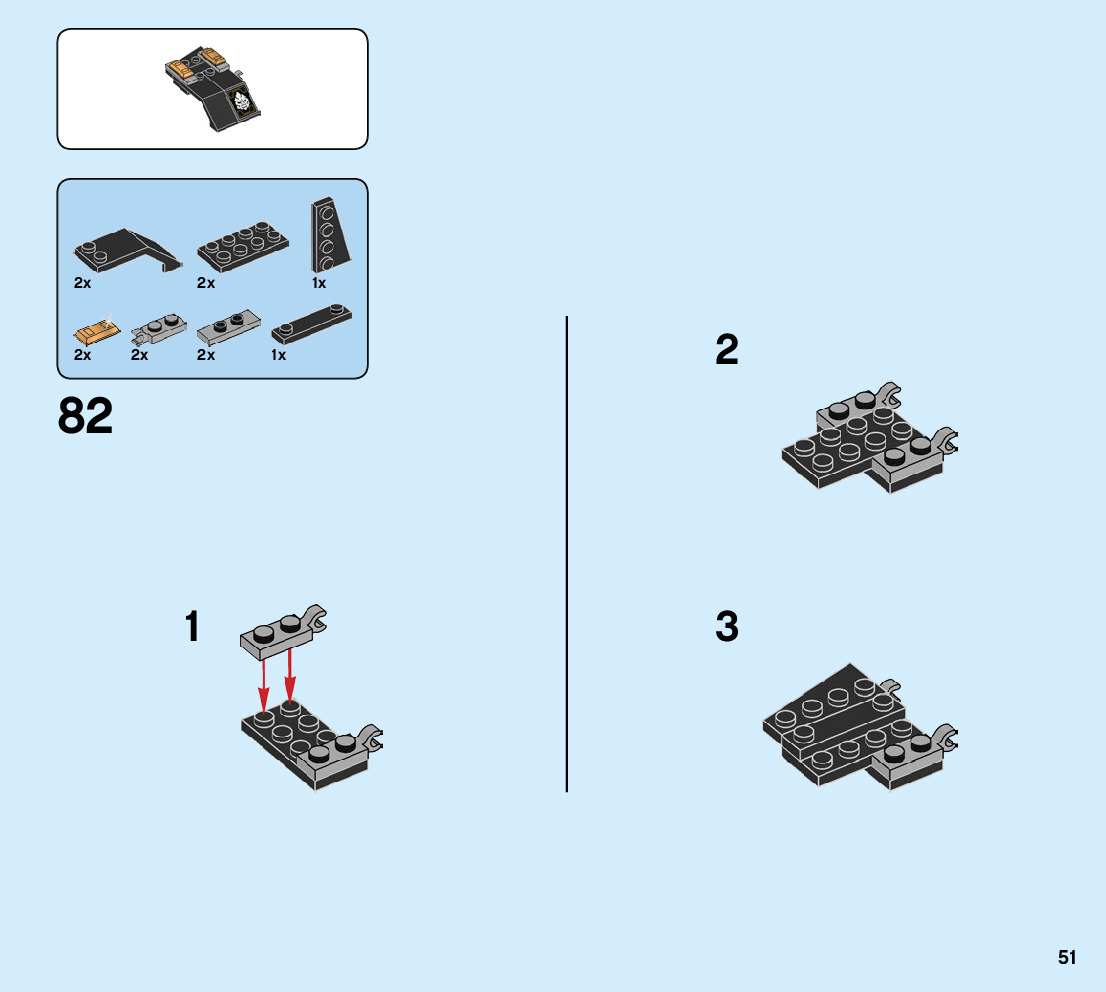 2x
2x
1x
2x
2x
2x
1x

82

1

2

3

51