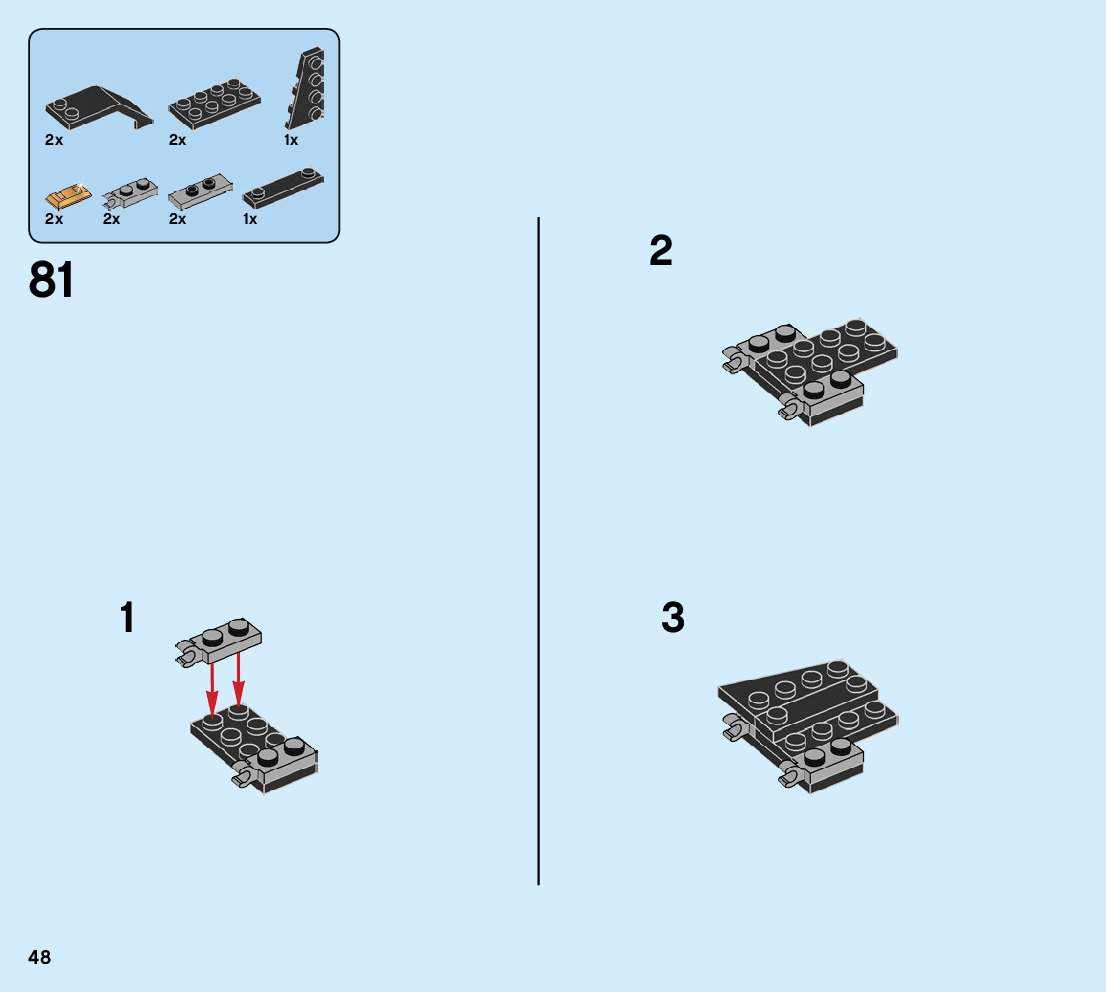 2x
2x
1x
2x
2x
2x
1x

81

1

2

3

48