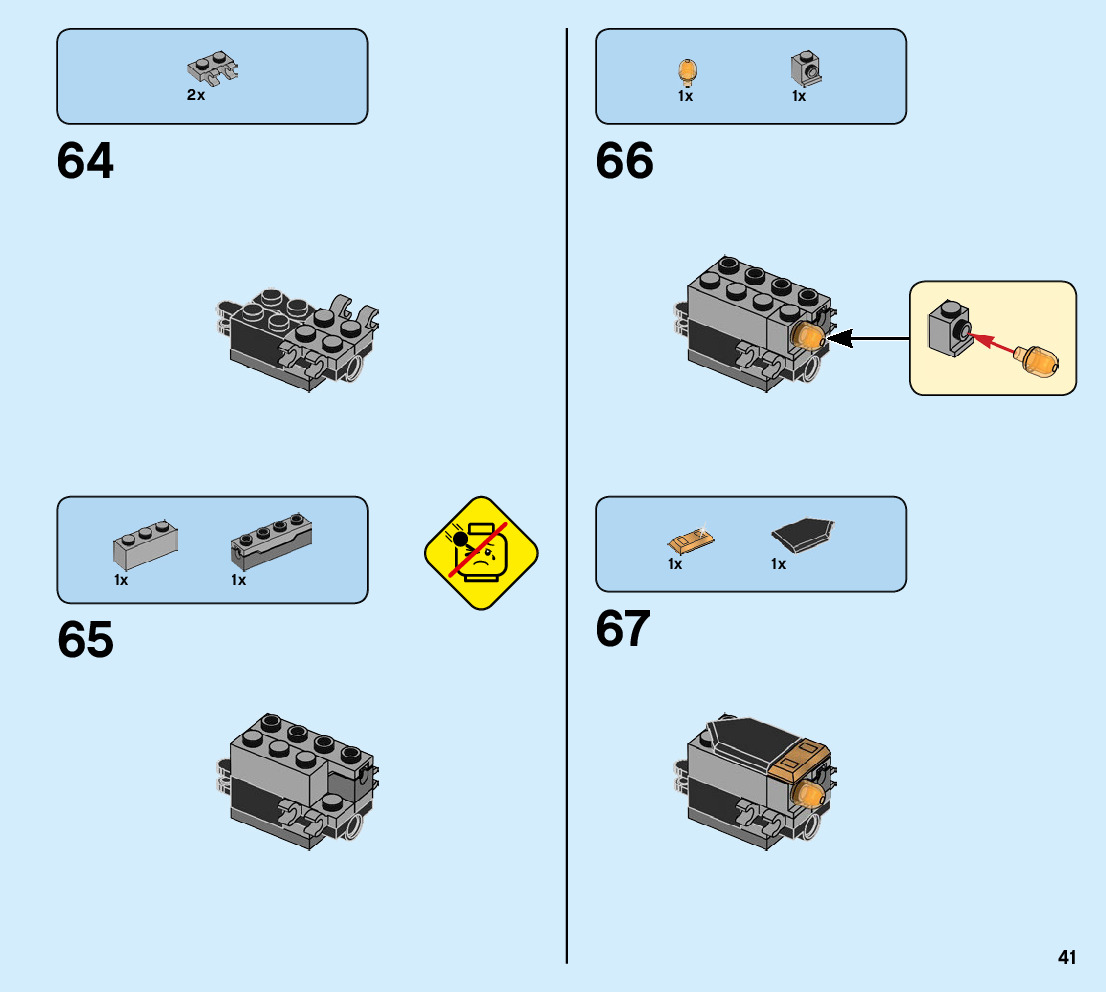 2x

64

1x 1x

65

1x 1x

66

1x 1x

67

41