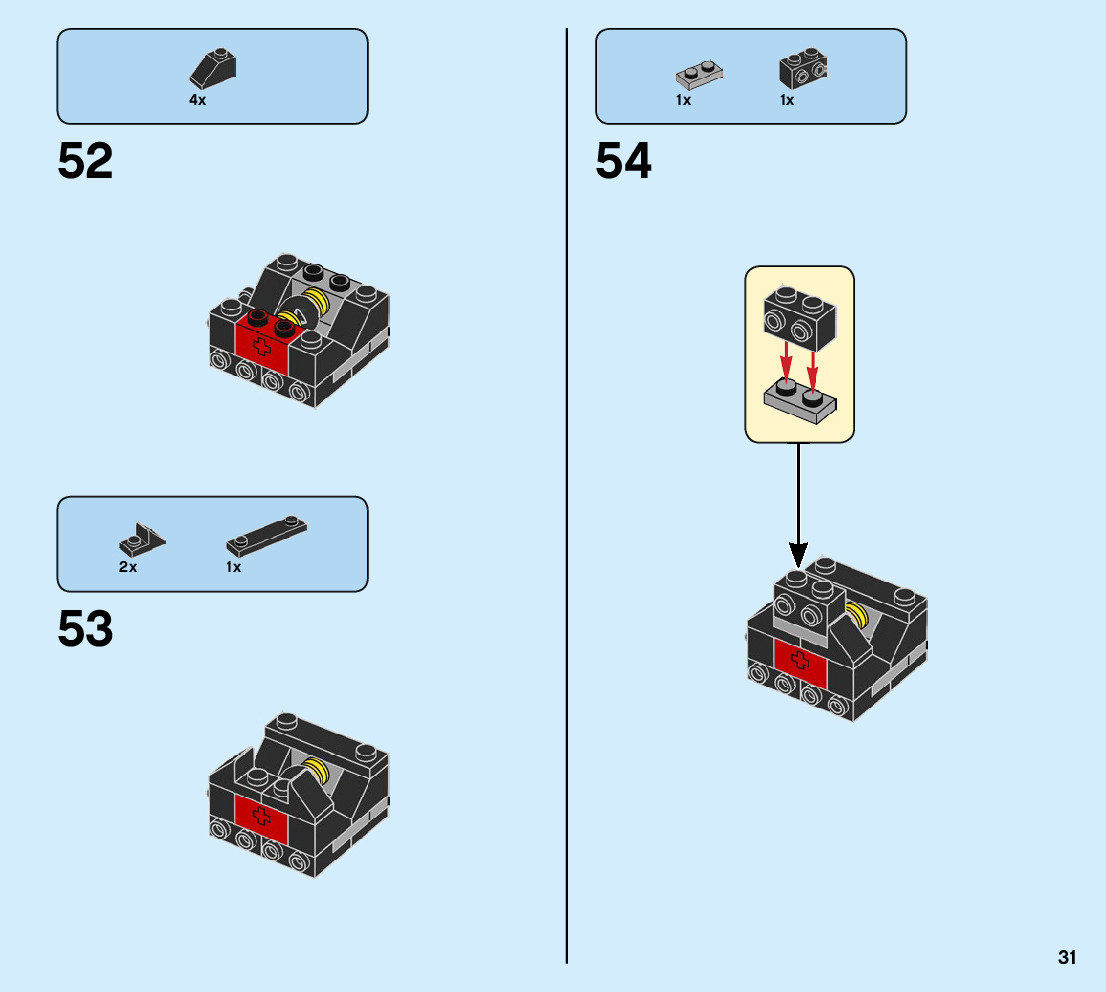 4x

52

2x
1x

53

1x
1x

54

31