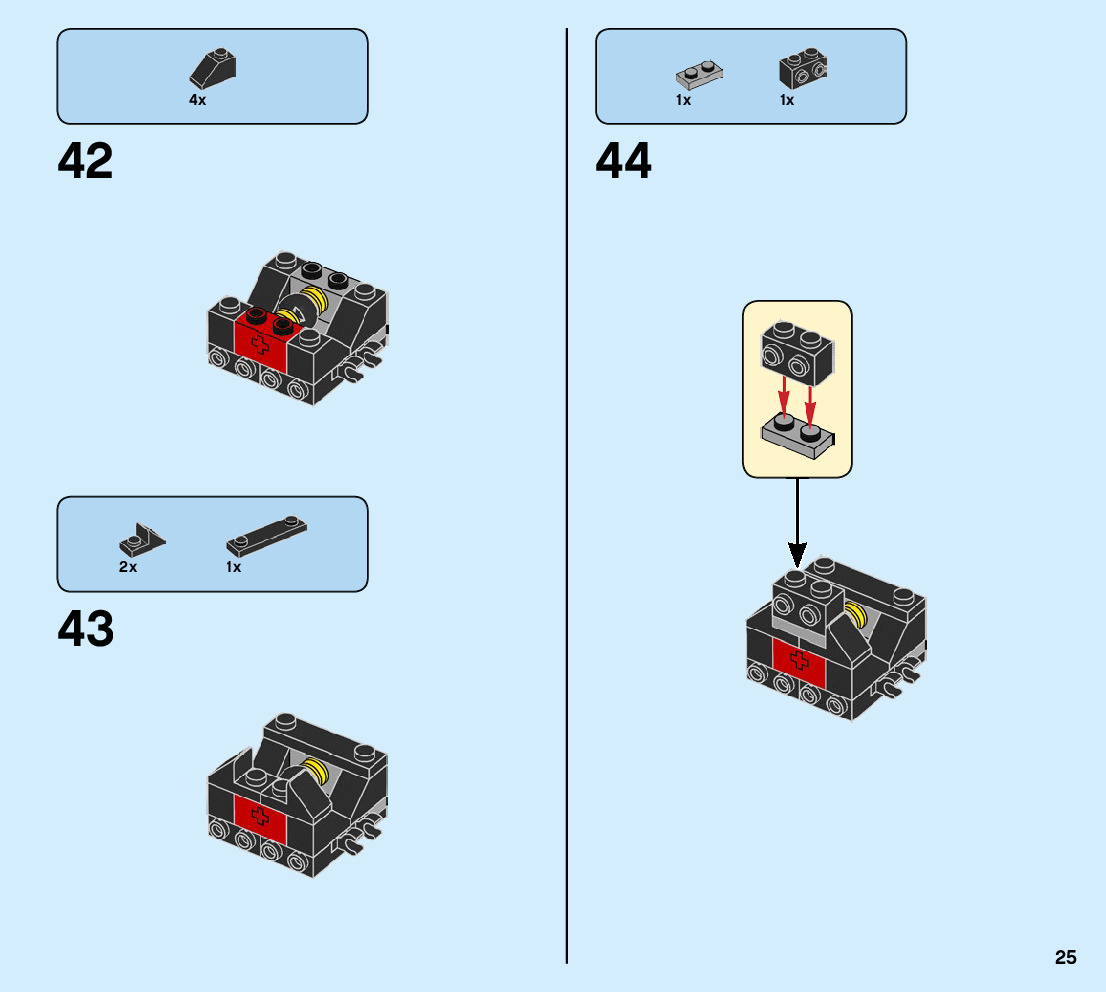 4x

42

2x 1x

43

1x 1x

44

25