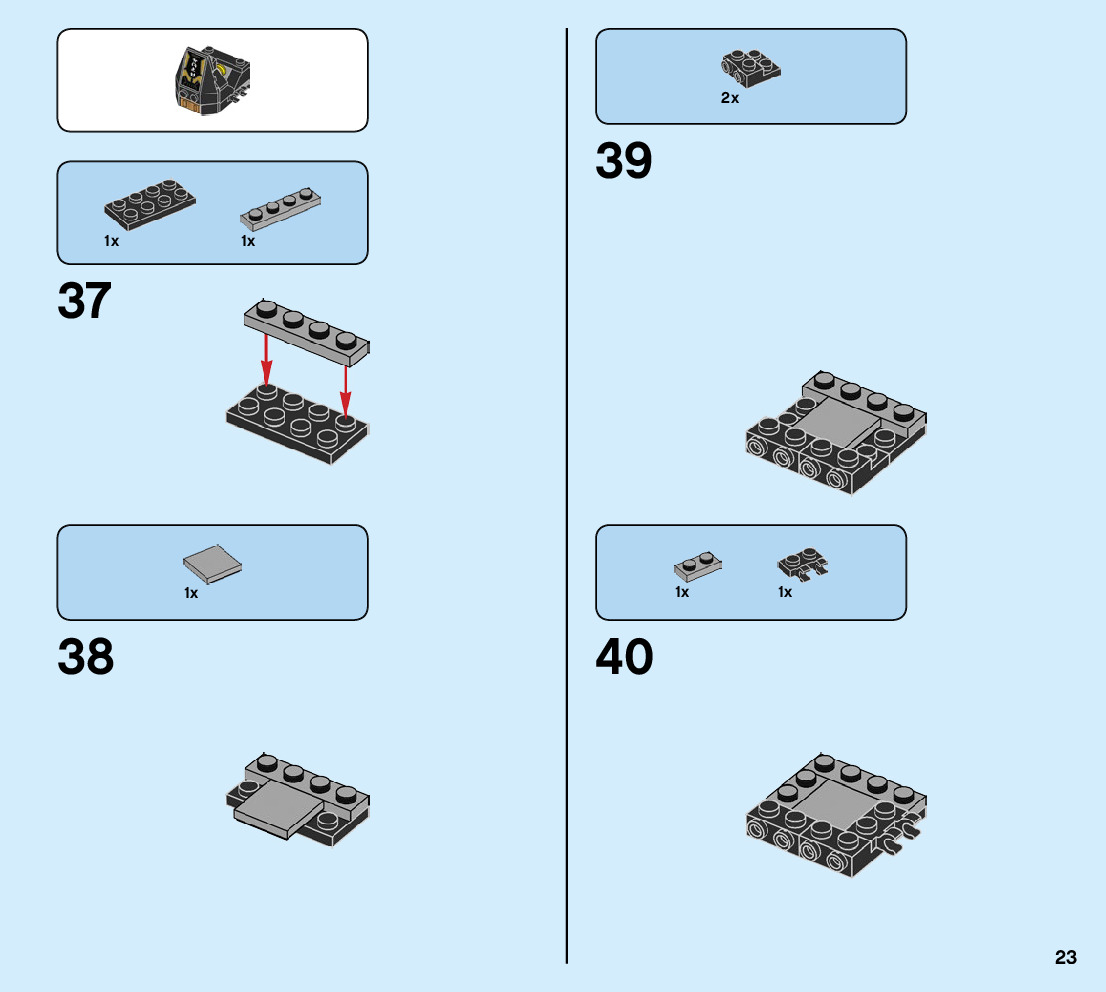 1x
1x

37

1x

38

2x

39

1x
1x

40

23