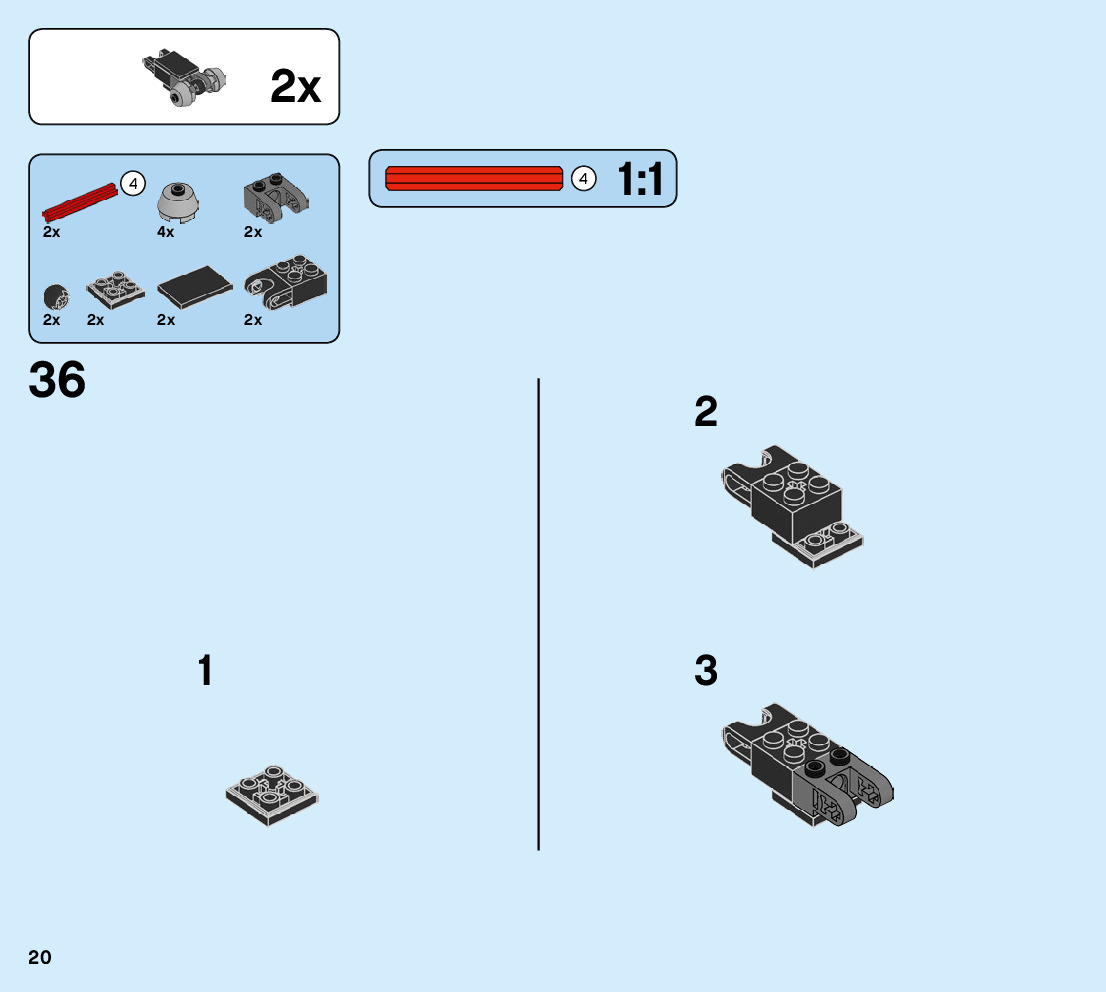 2x

4
2x
4x
2x
2x
2x
2x
2x

4
1:1

36

1

2

3

20