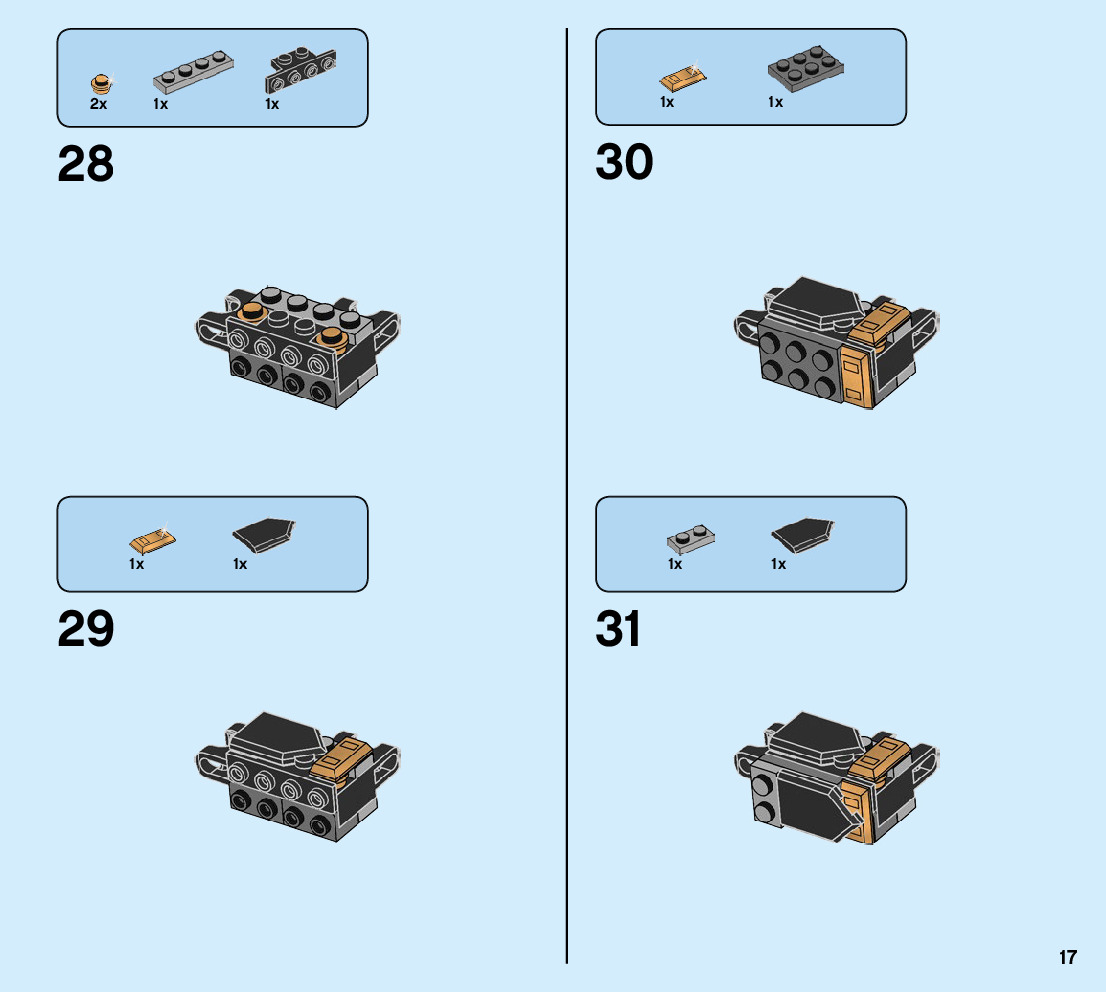 2x 1x 1x

28

1x 1x

29

1x 1x

30

1x 1x

31

17