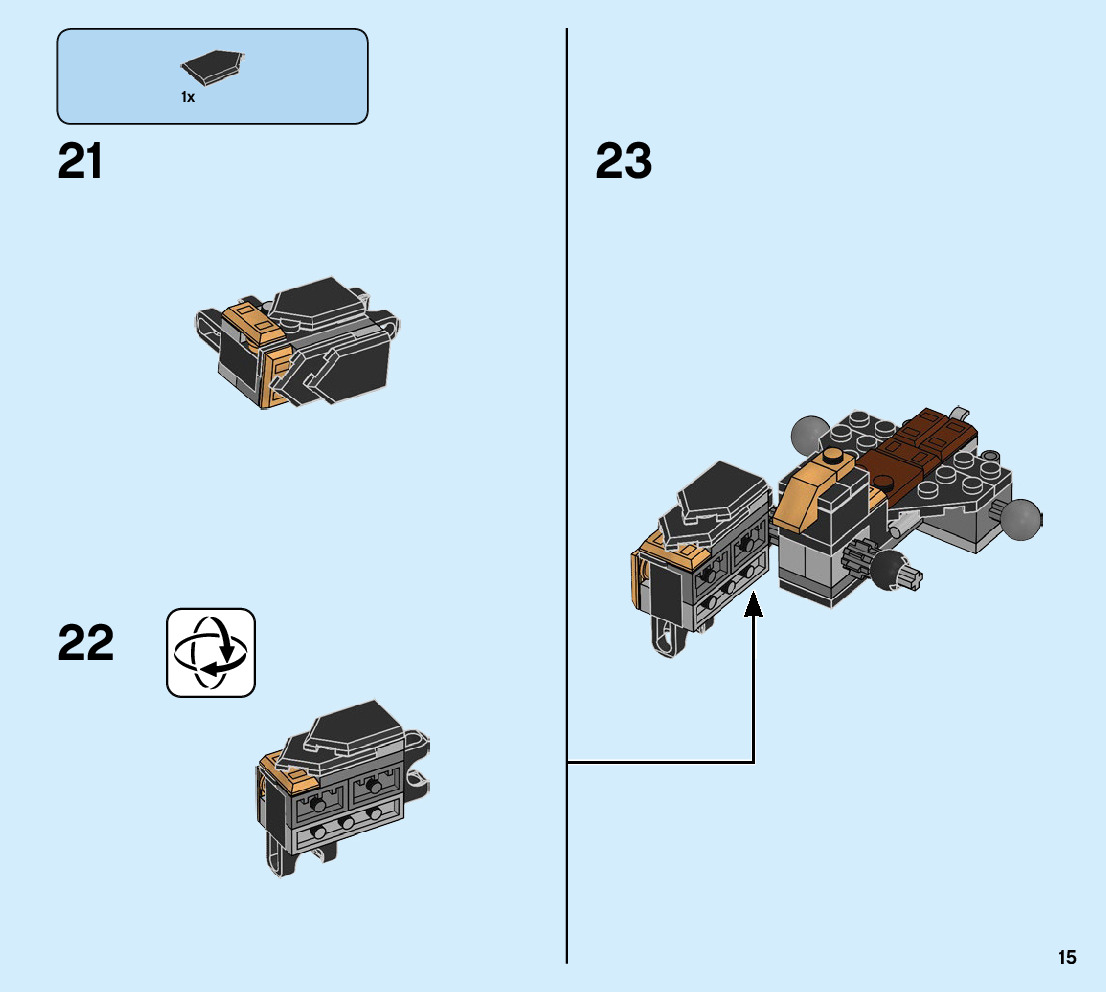 1x

21

22

23

15