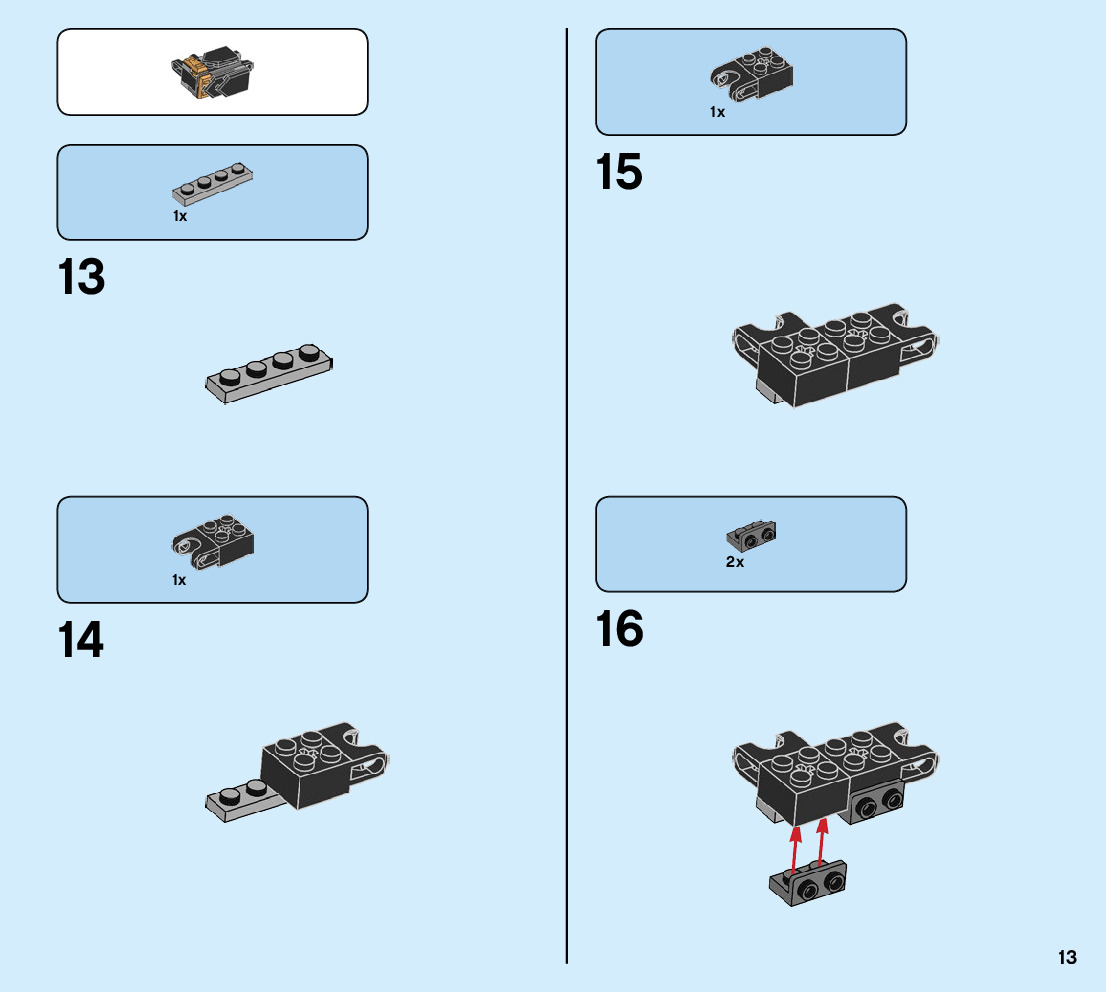 1x

13

1x

14

1x

15

2x

16

13