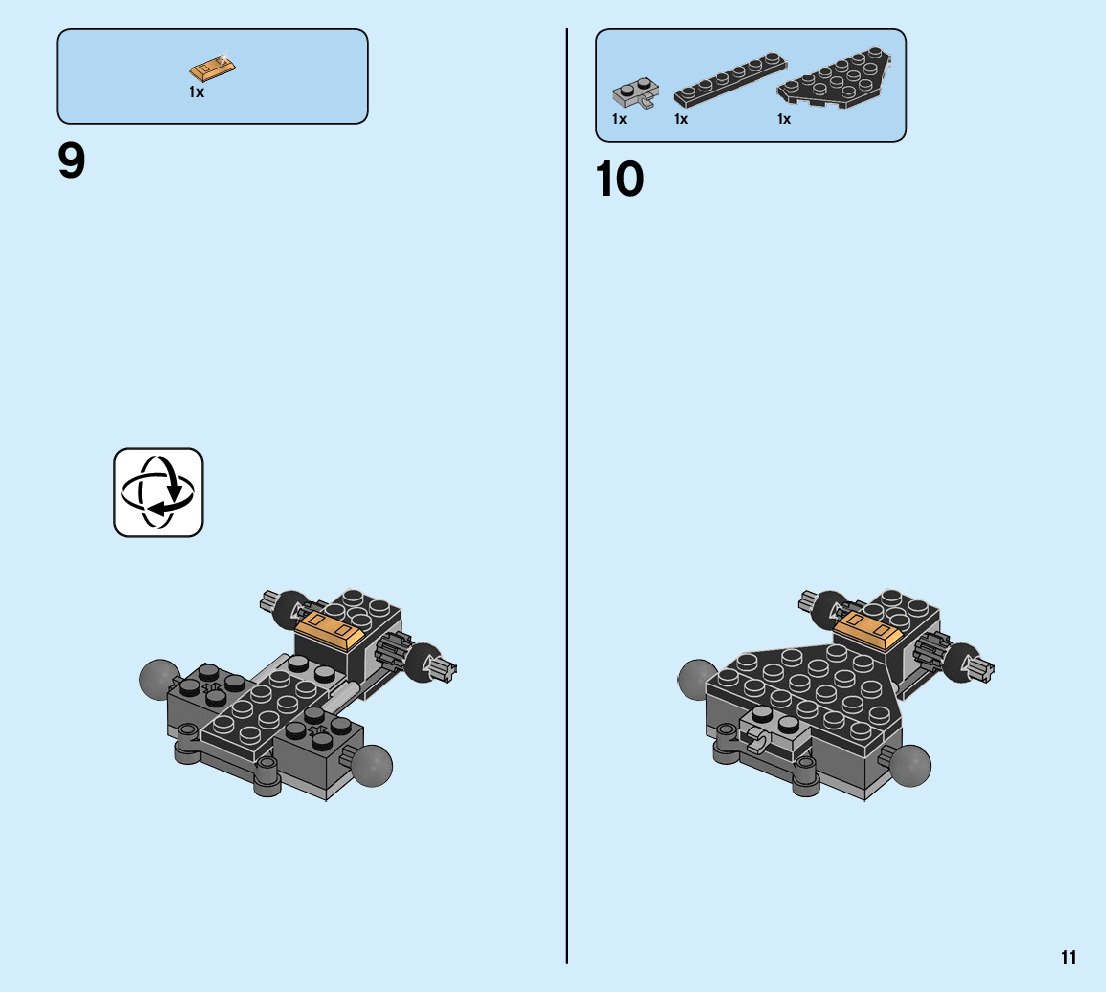 1x

9

1x 1x 1x

10

11