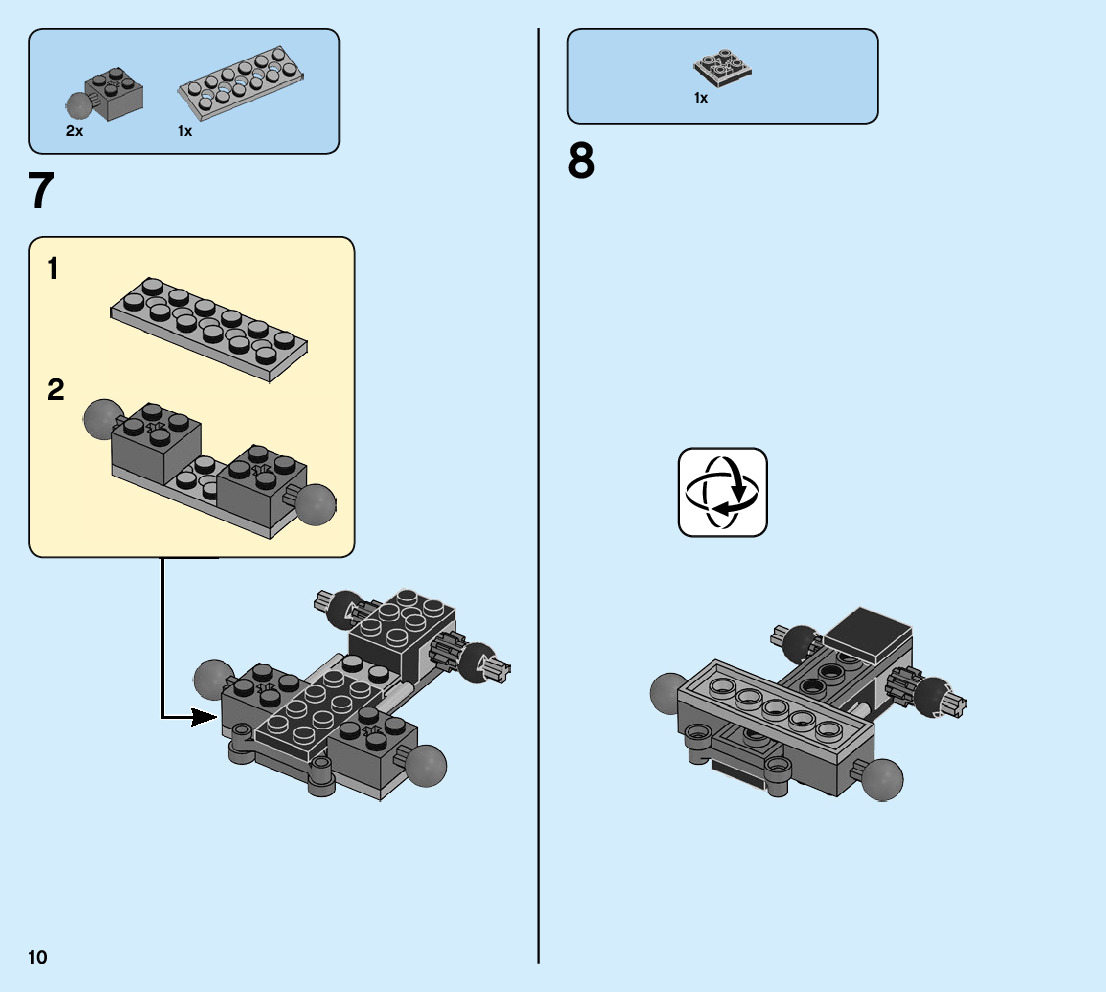 2x 1x

7

1

2

1x

8

10