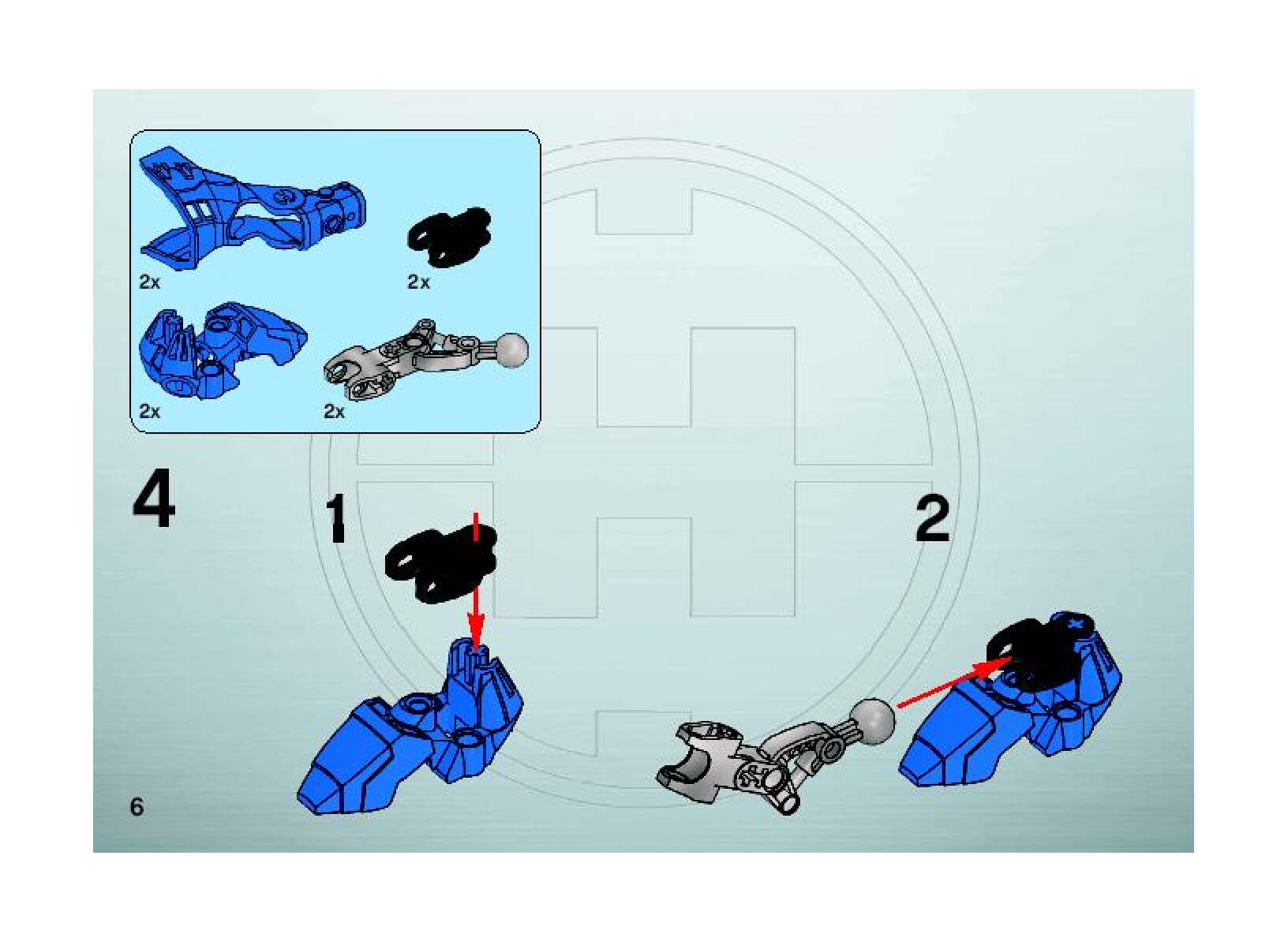 2x

2x

2x

2x

4

1

2

6