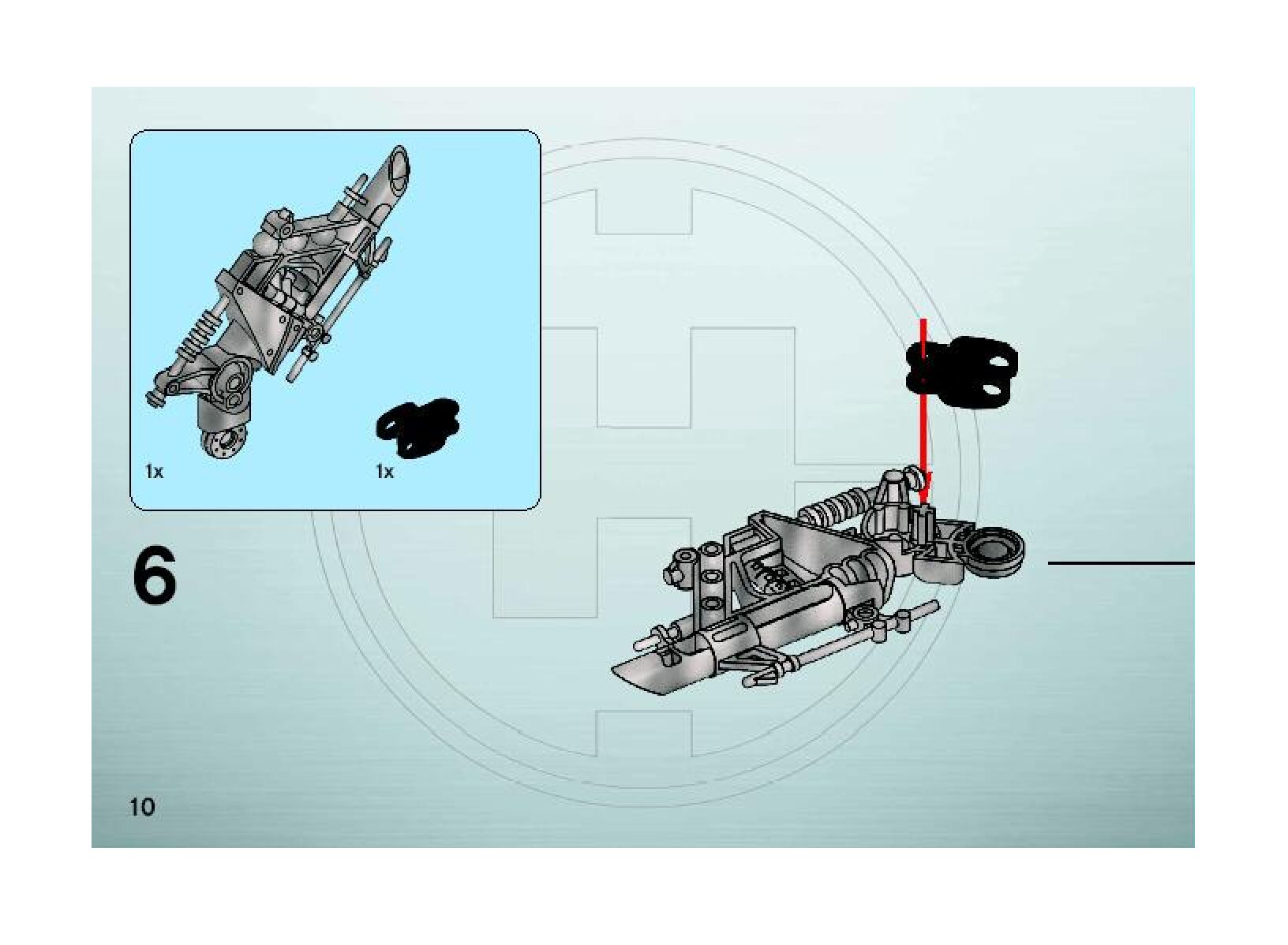 1x

1x

6

10