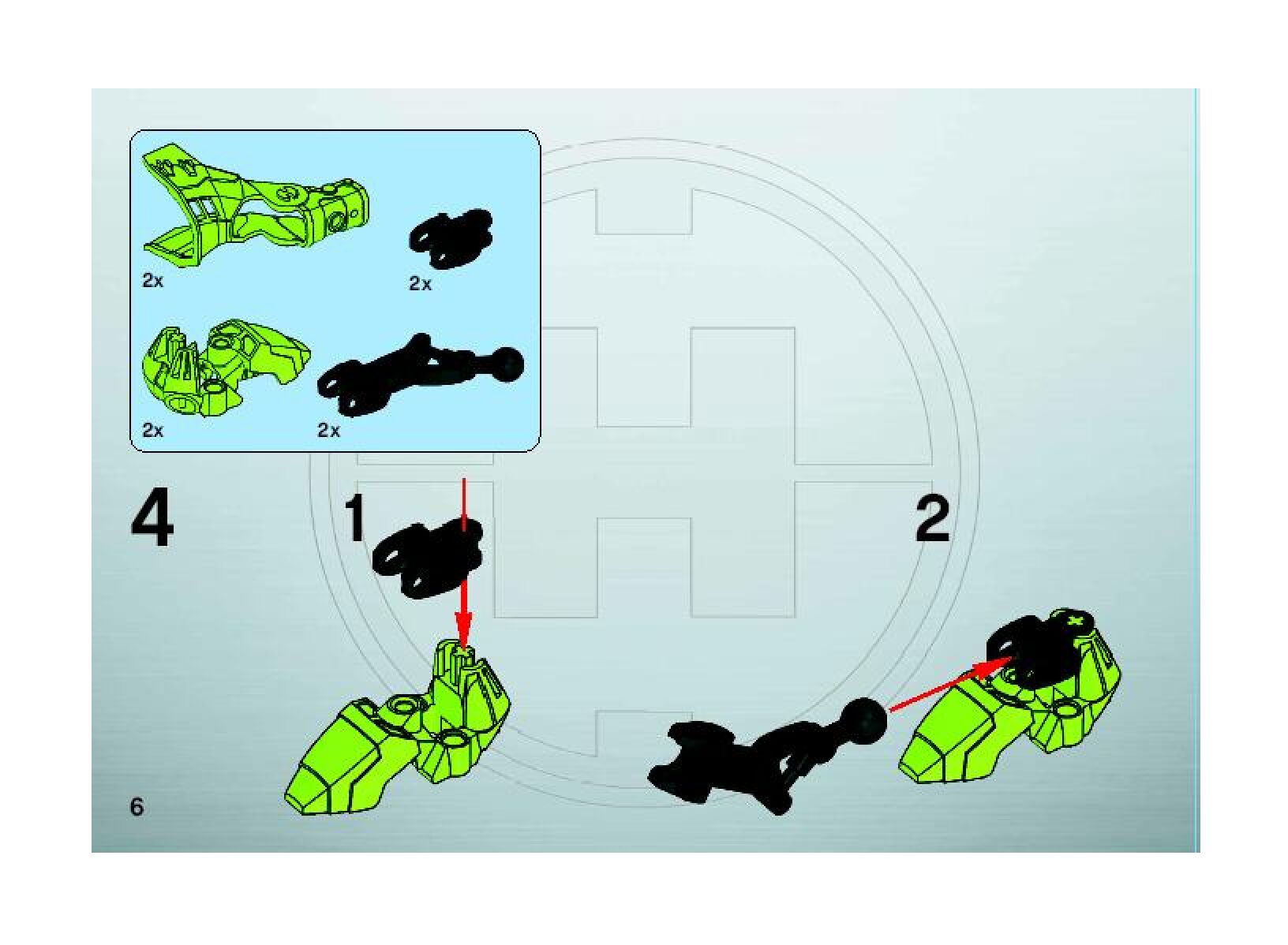 2x
2x
2x
2x

4

1

2

6