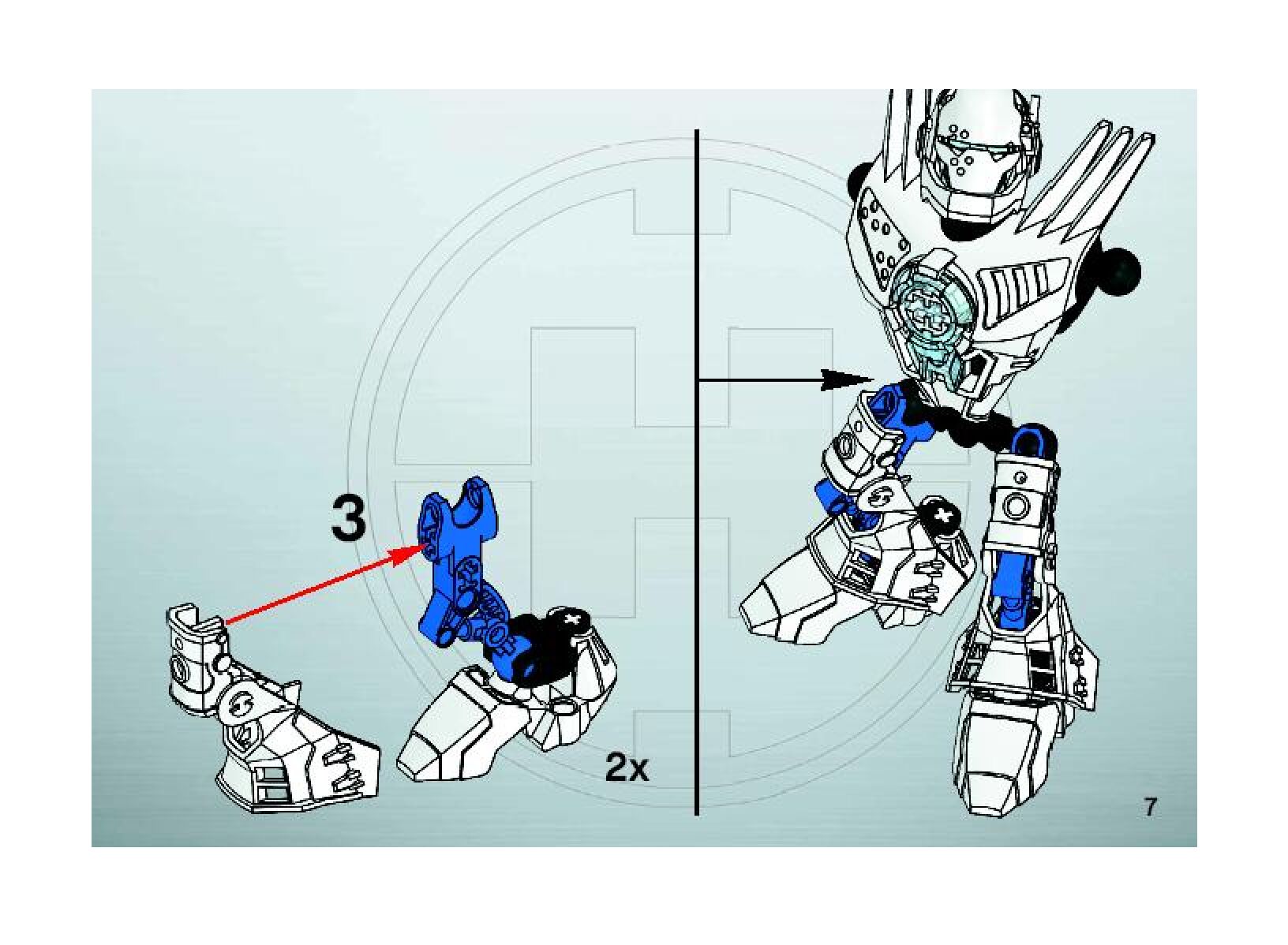 3

2x

7