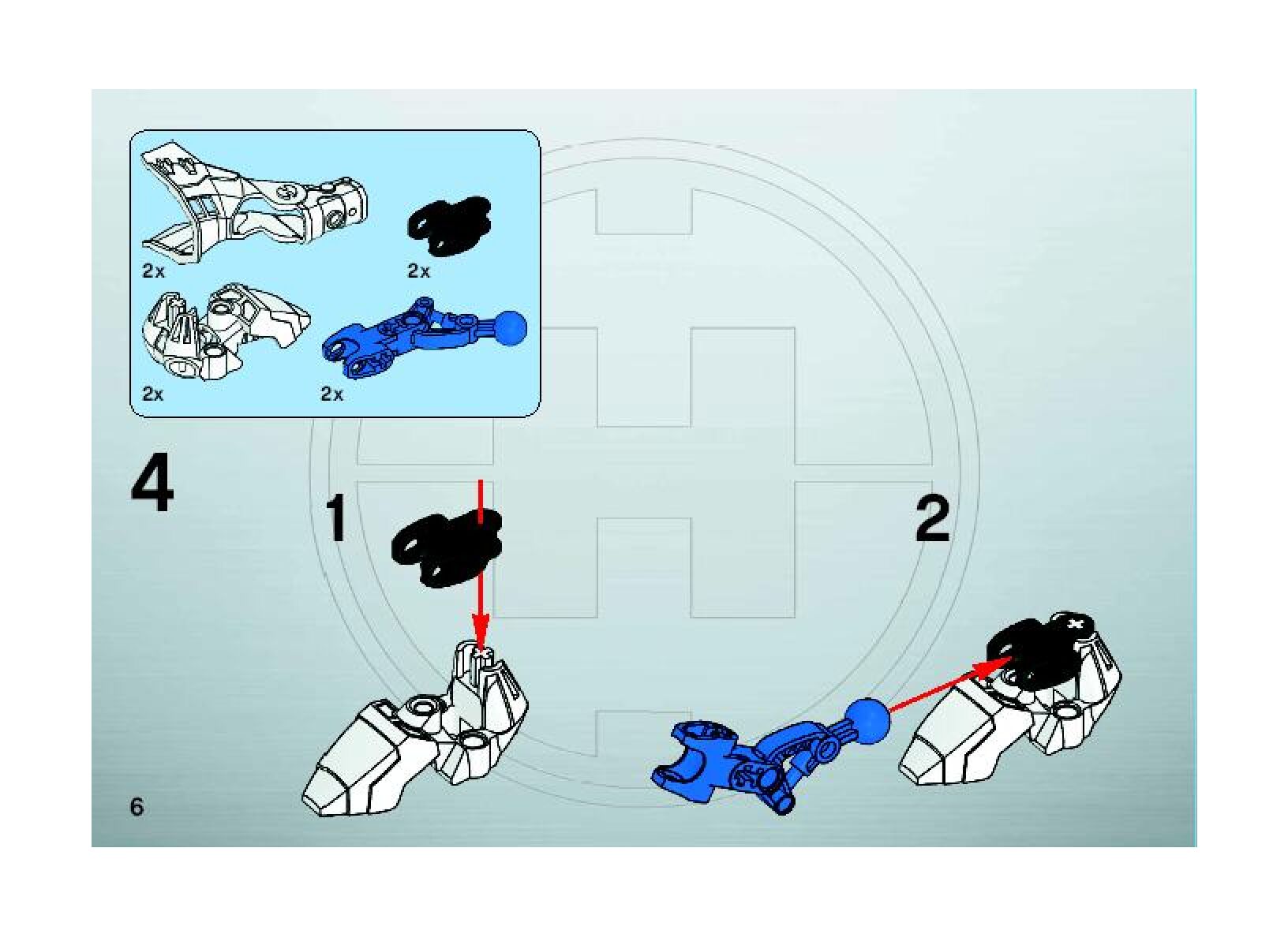 2x

2x

2x

2x

4

1

2

6