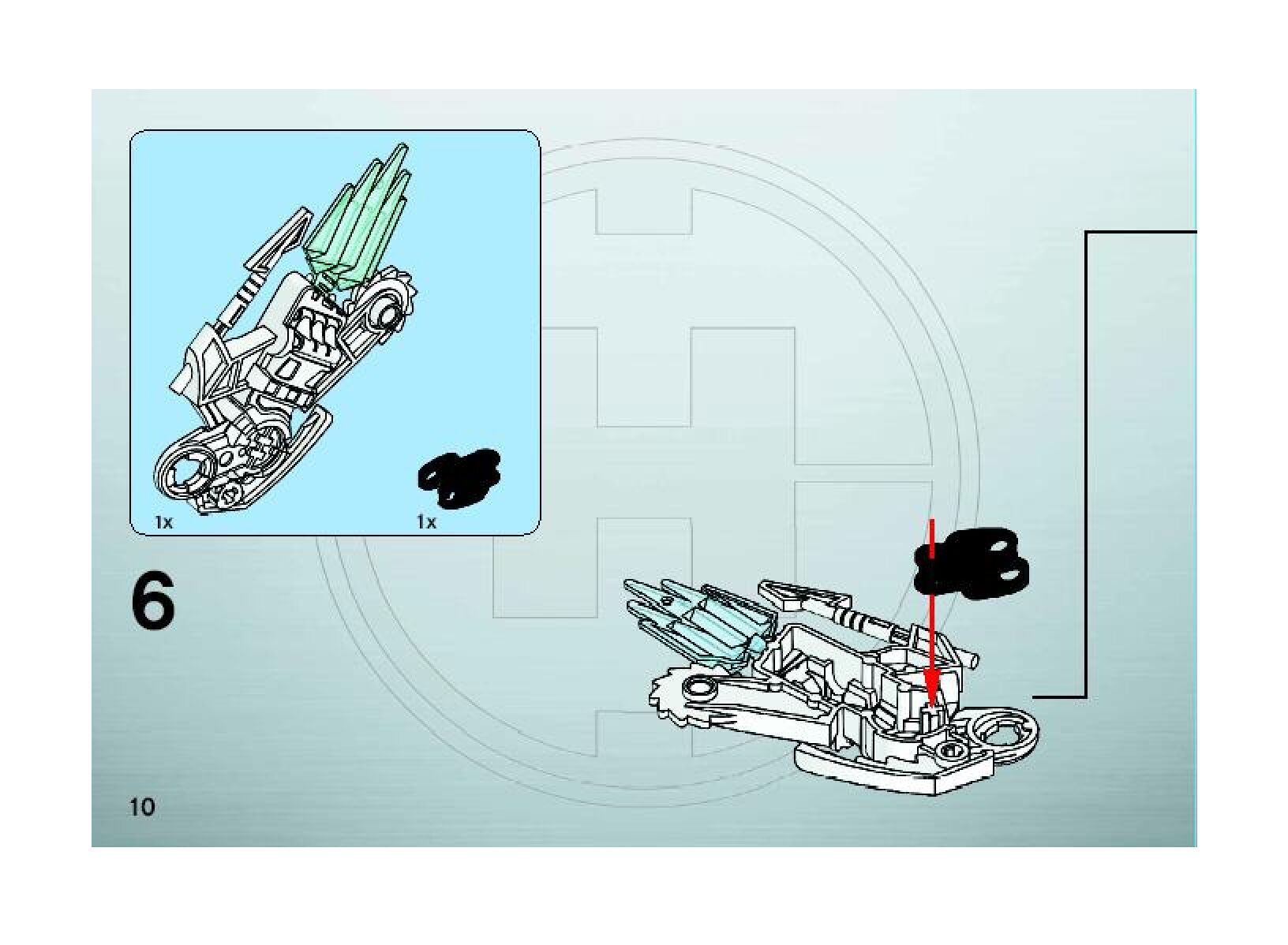 1x

1x

6

10