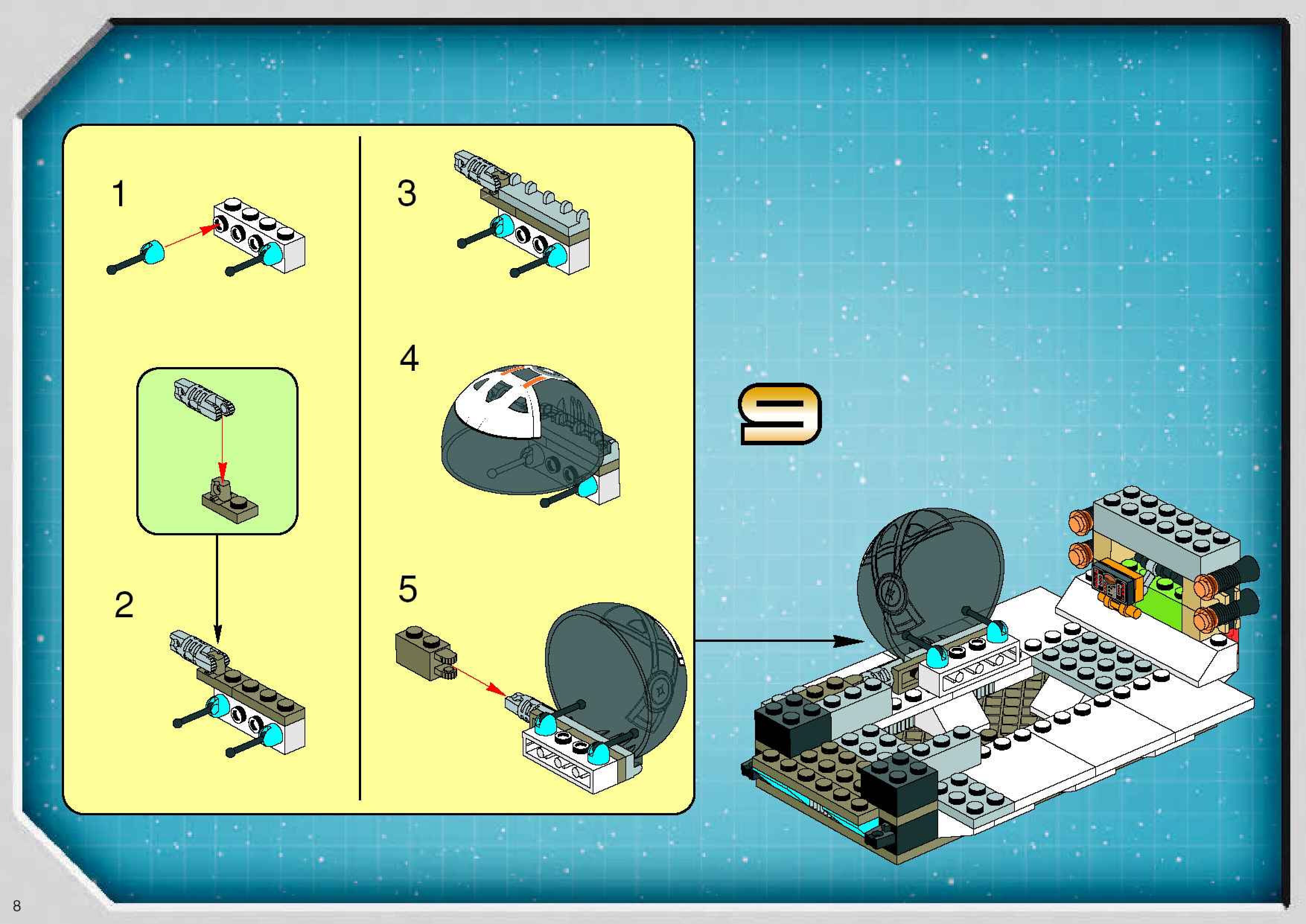 1

2

3

4

5

9

8