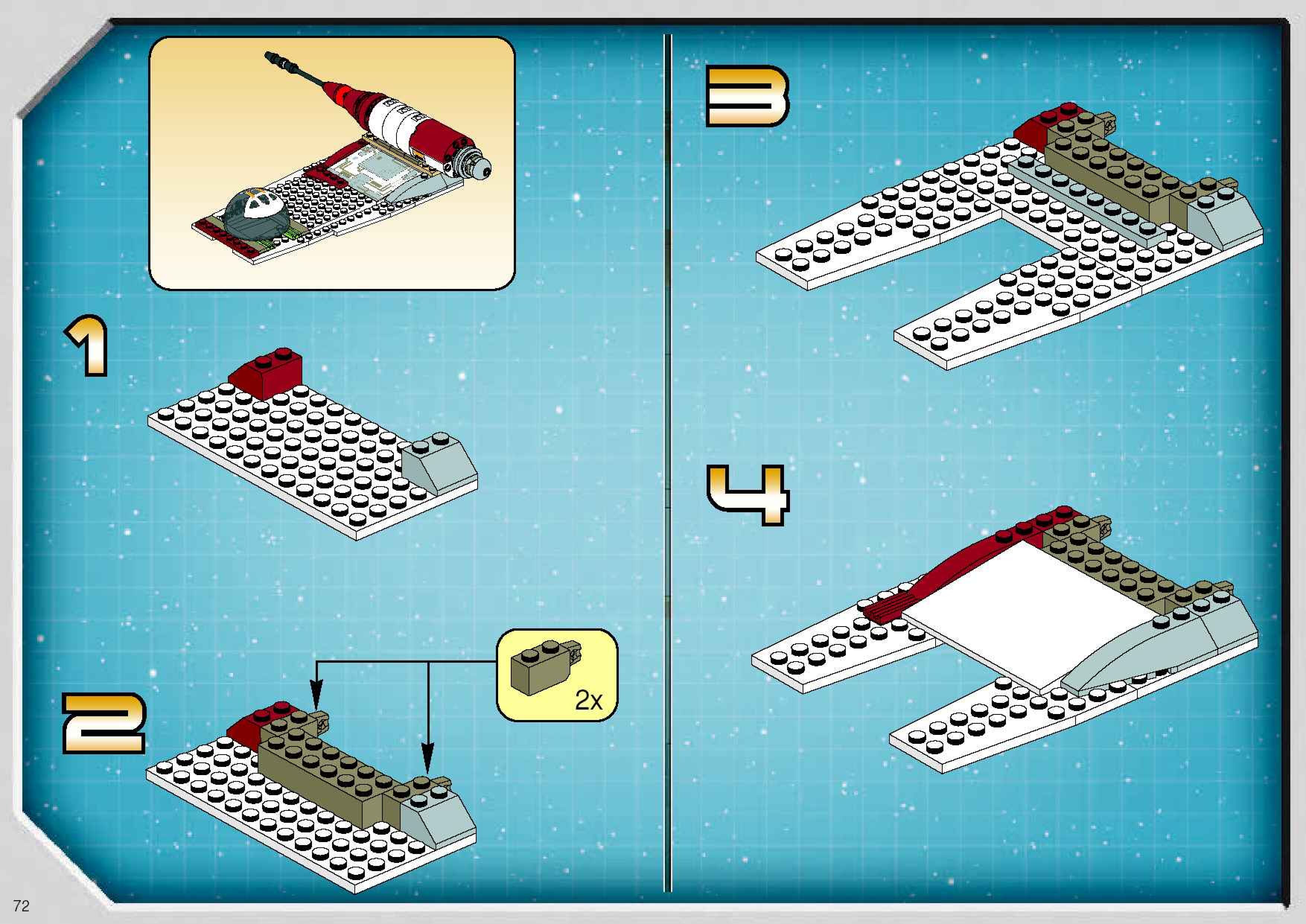 1

2

2x

3

4

72