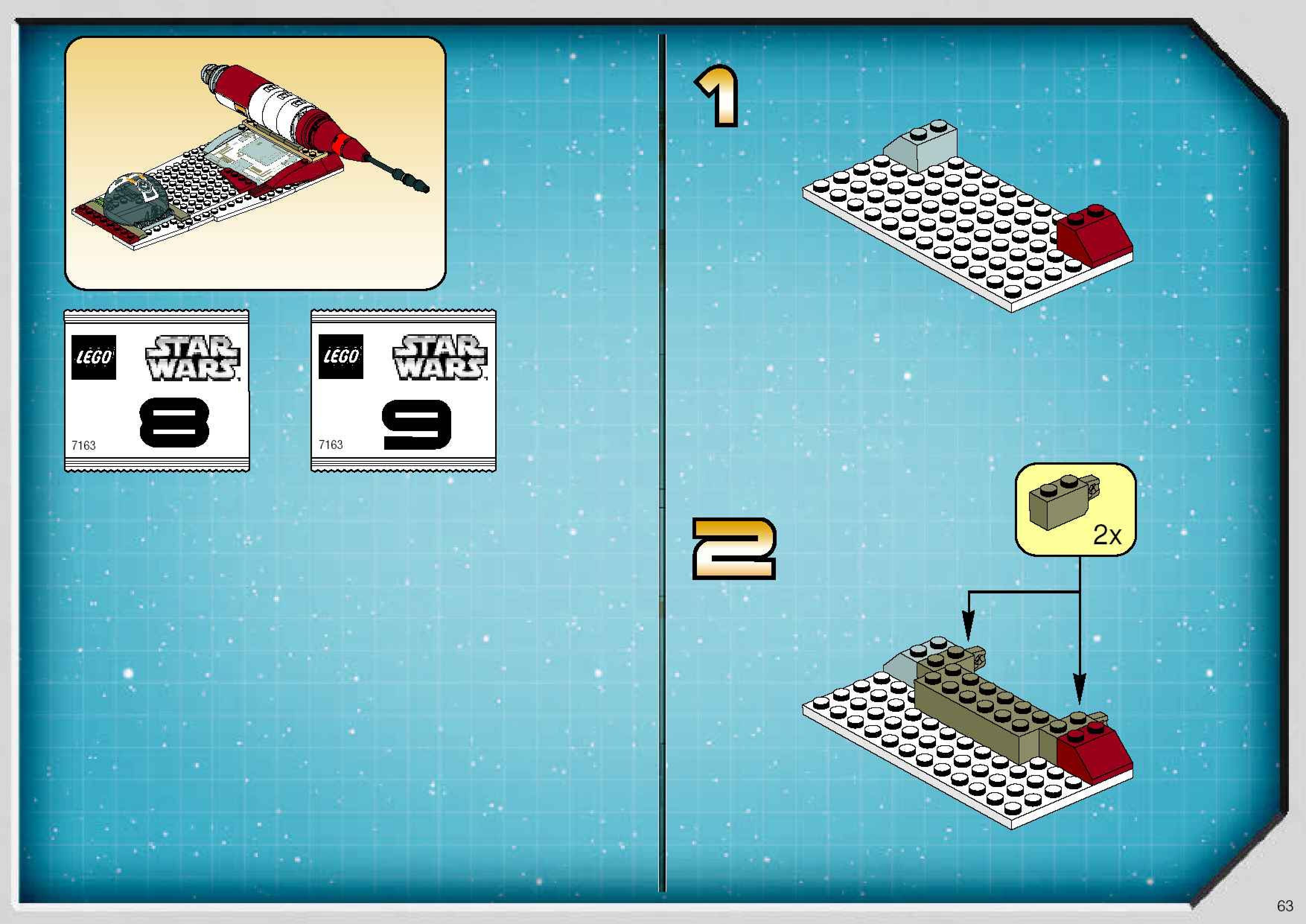 LEGO STAR WARS
8
7163

LEGO STAR WARS
9
7163

1

2

2x

63