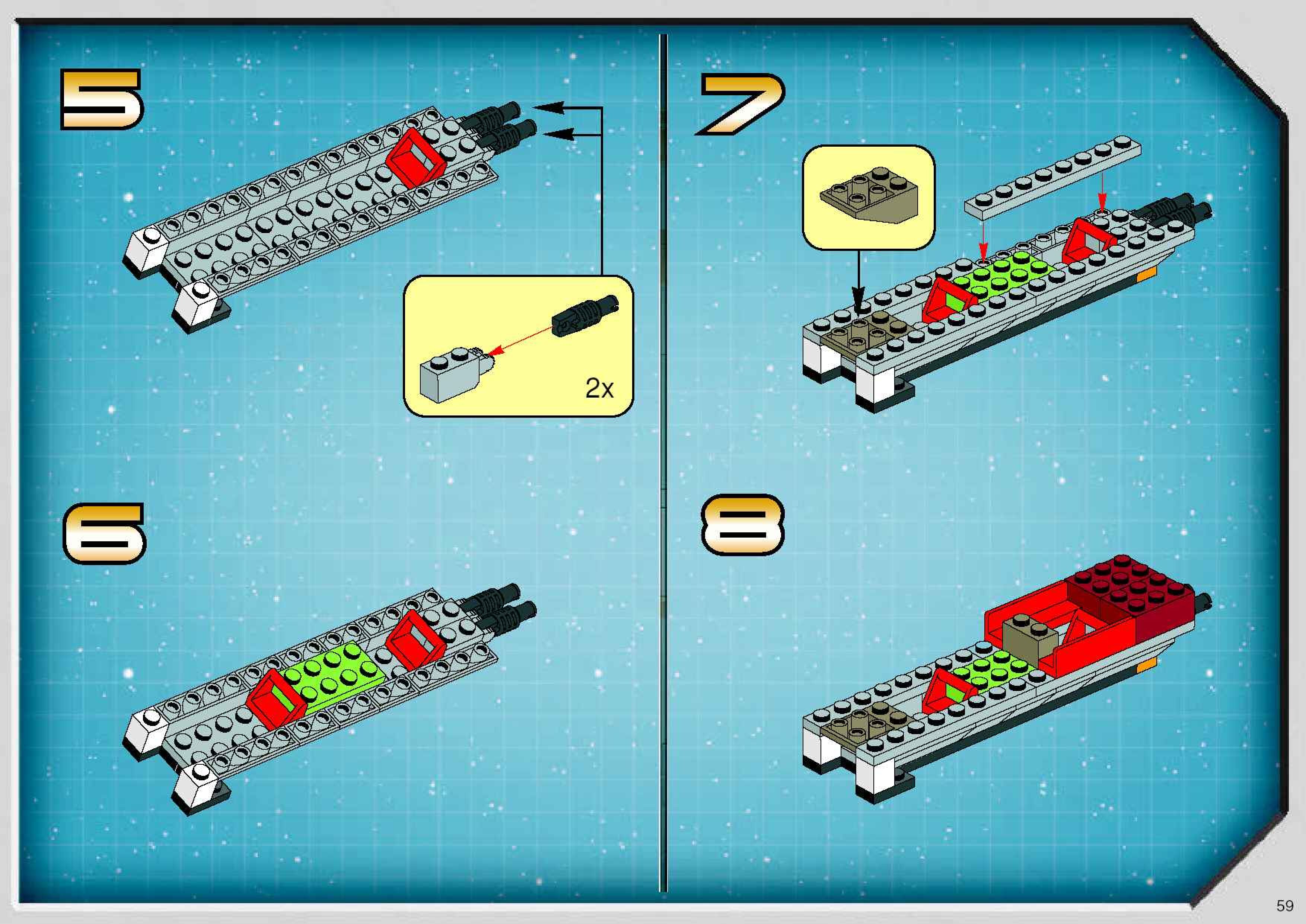 5

2x

6

7

8

59