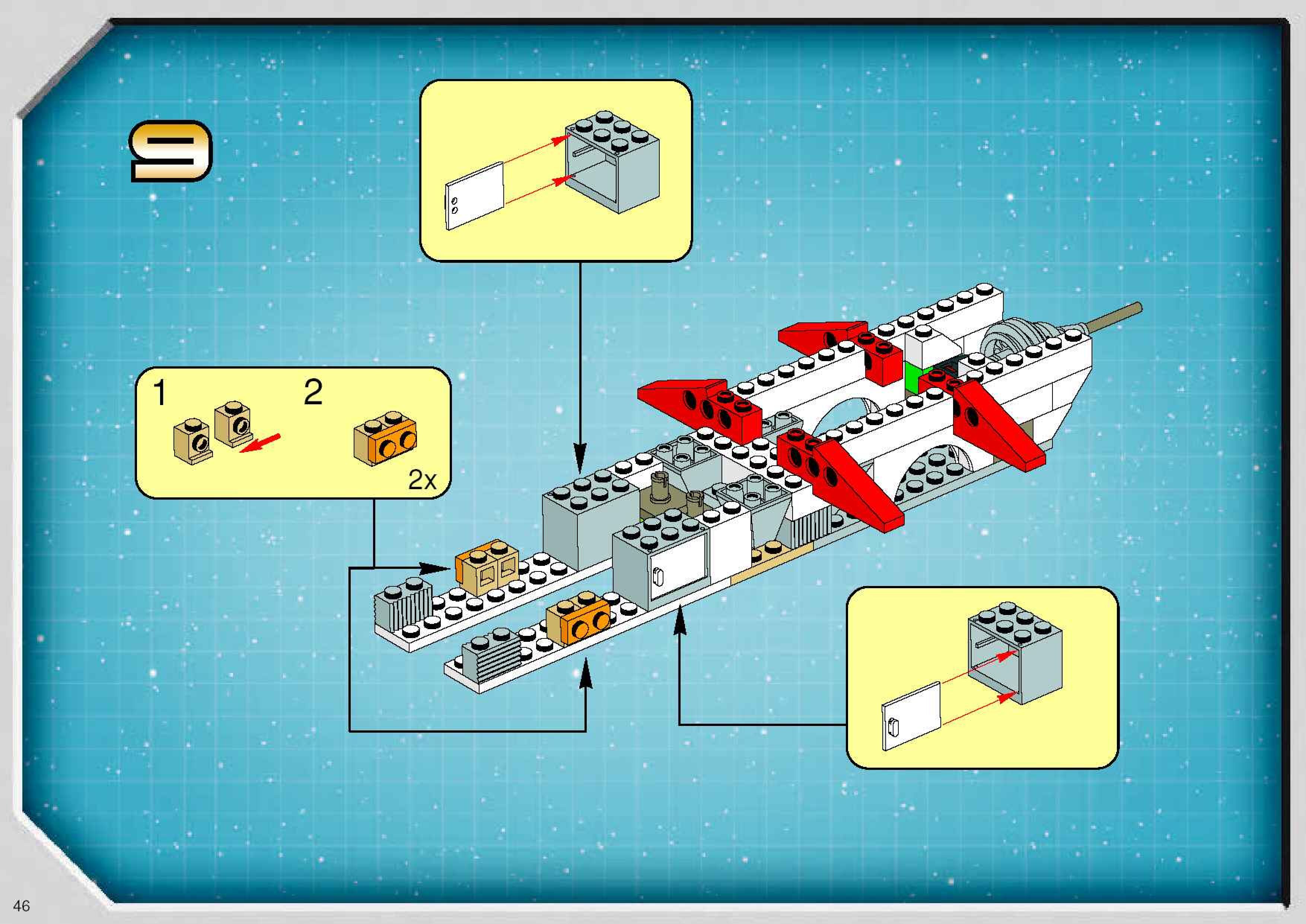 9

1

2

2x

46