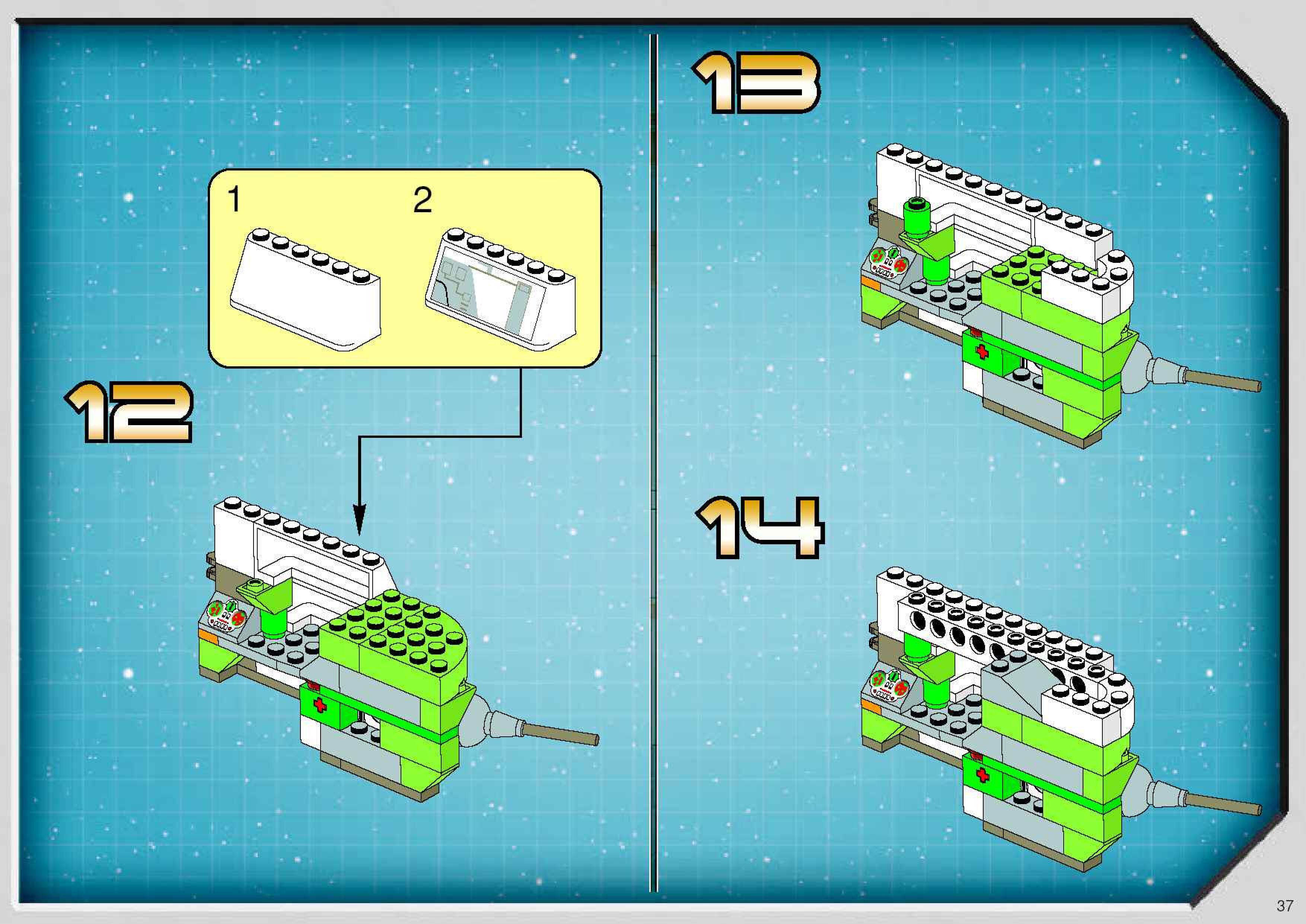 1

2

12

13

14

37