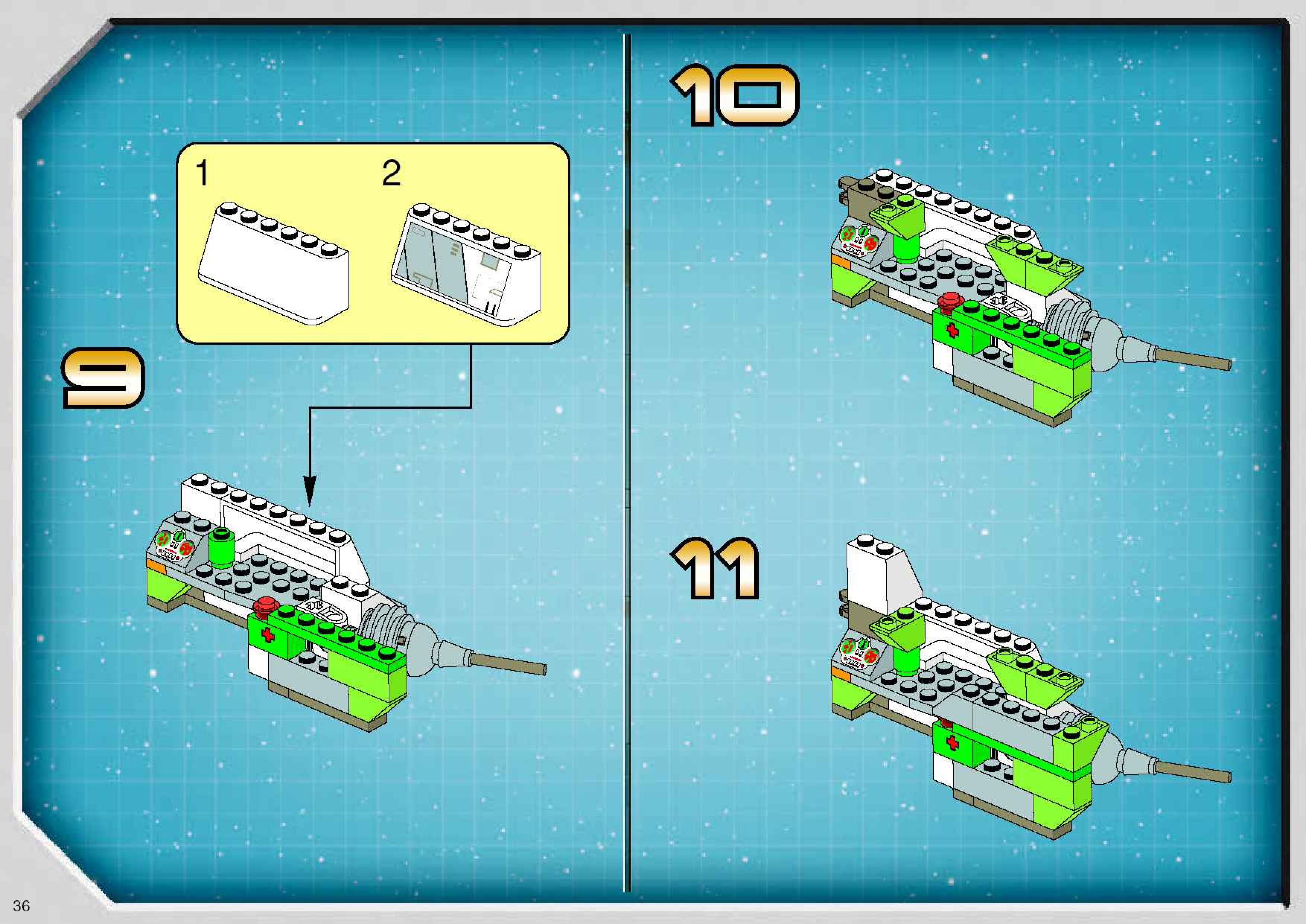 1

2

9

10

11

36