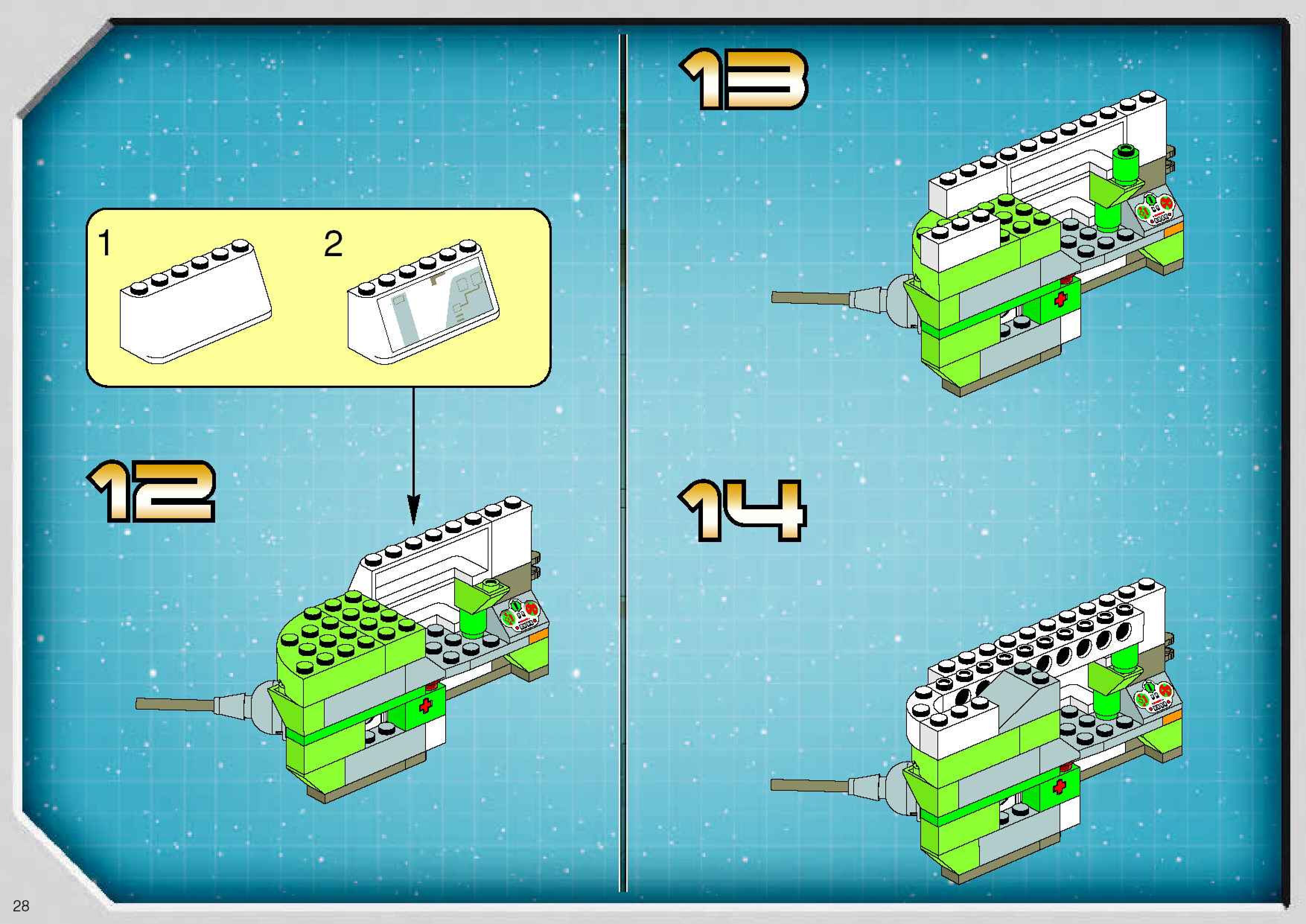 1

2

12

13

14

28