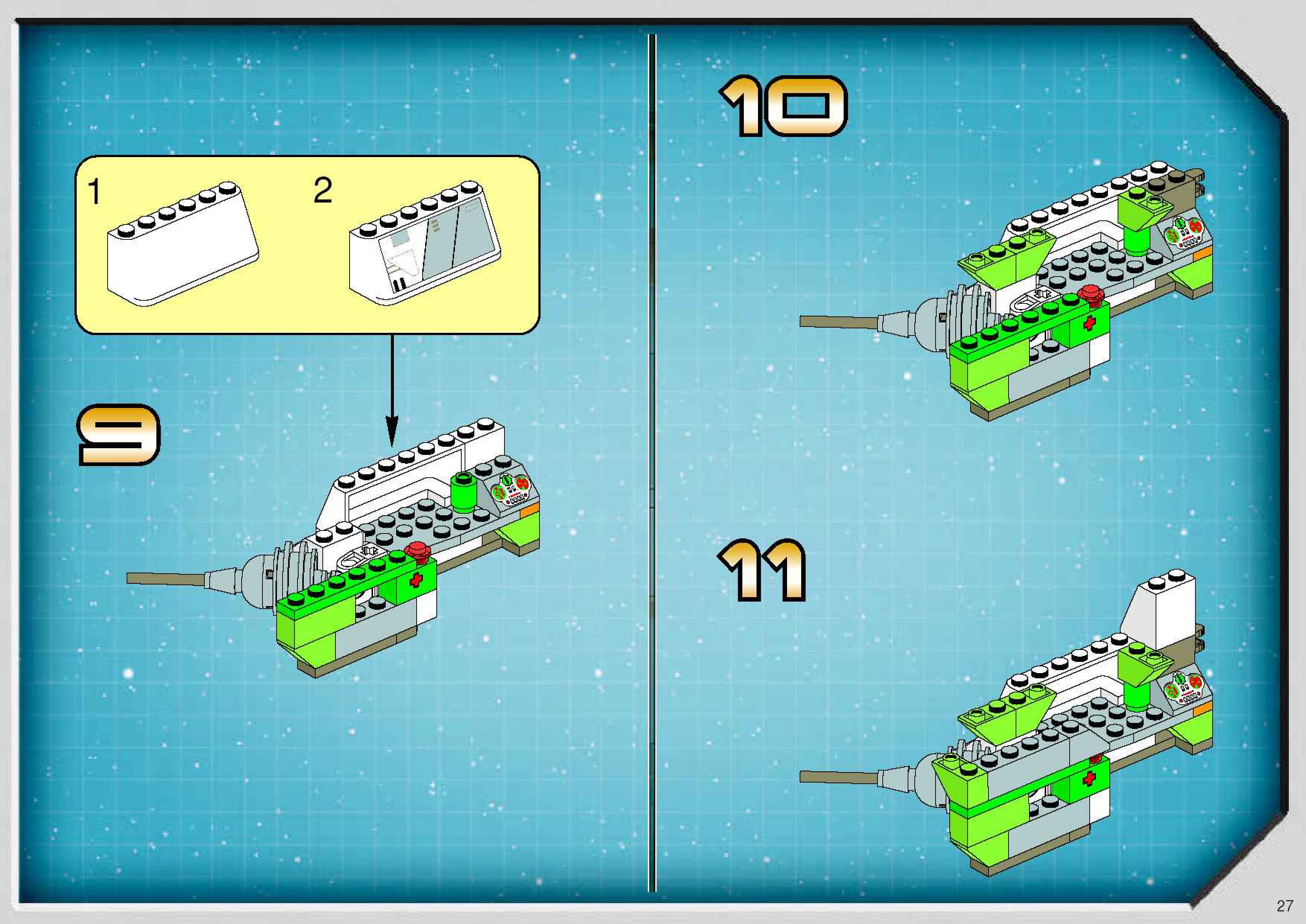 1
2
9
10
11
27