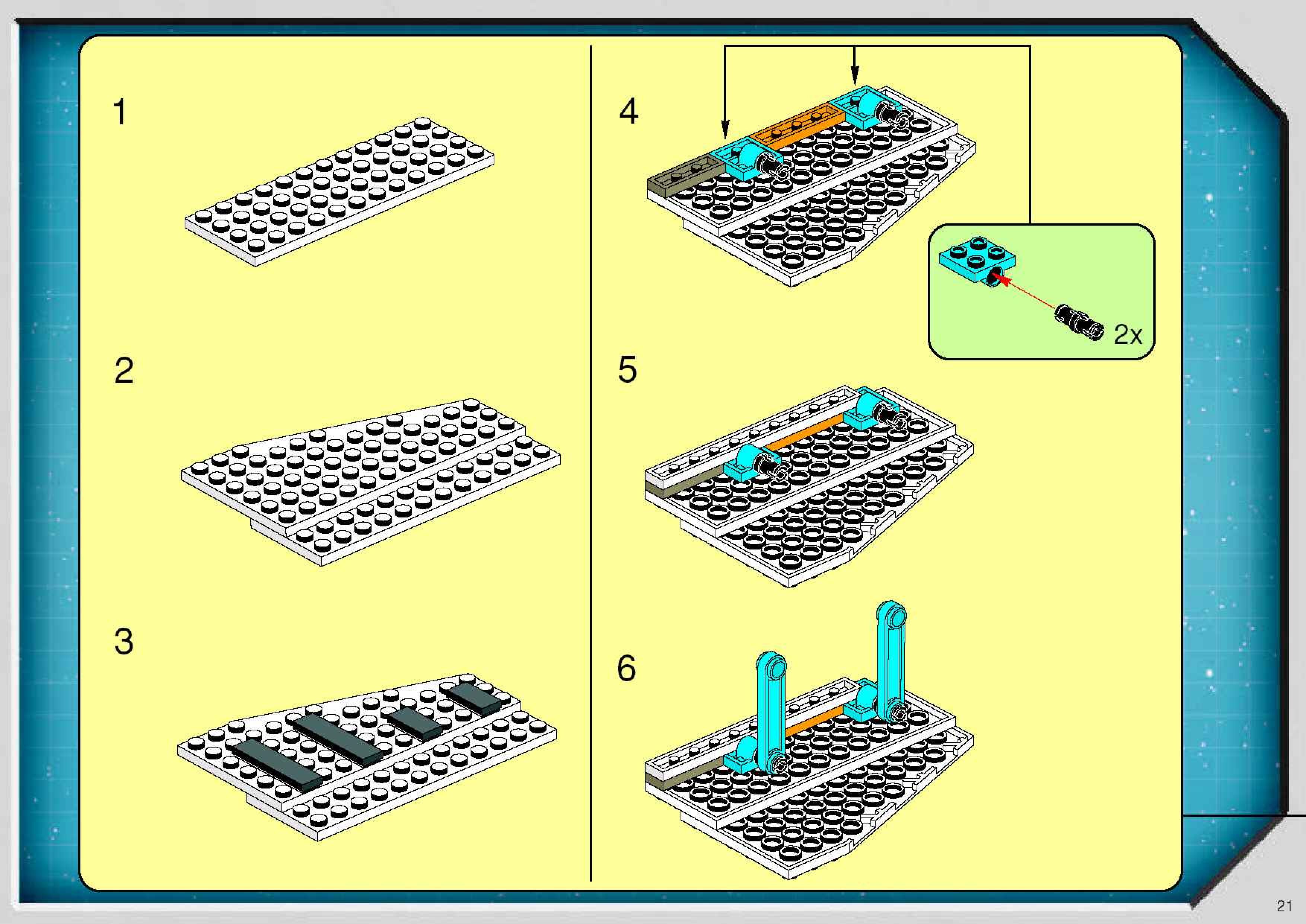 1

2

3

4

2x

5

6

21