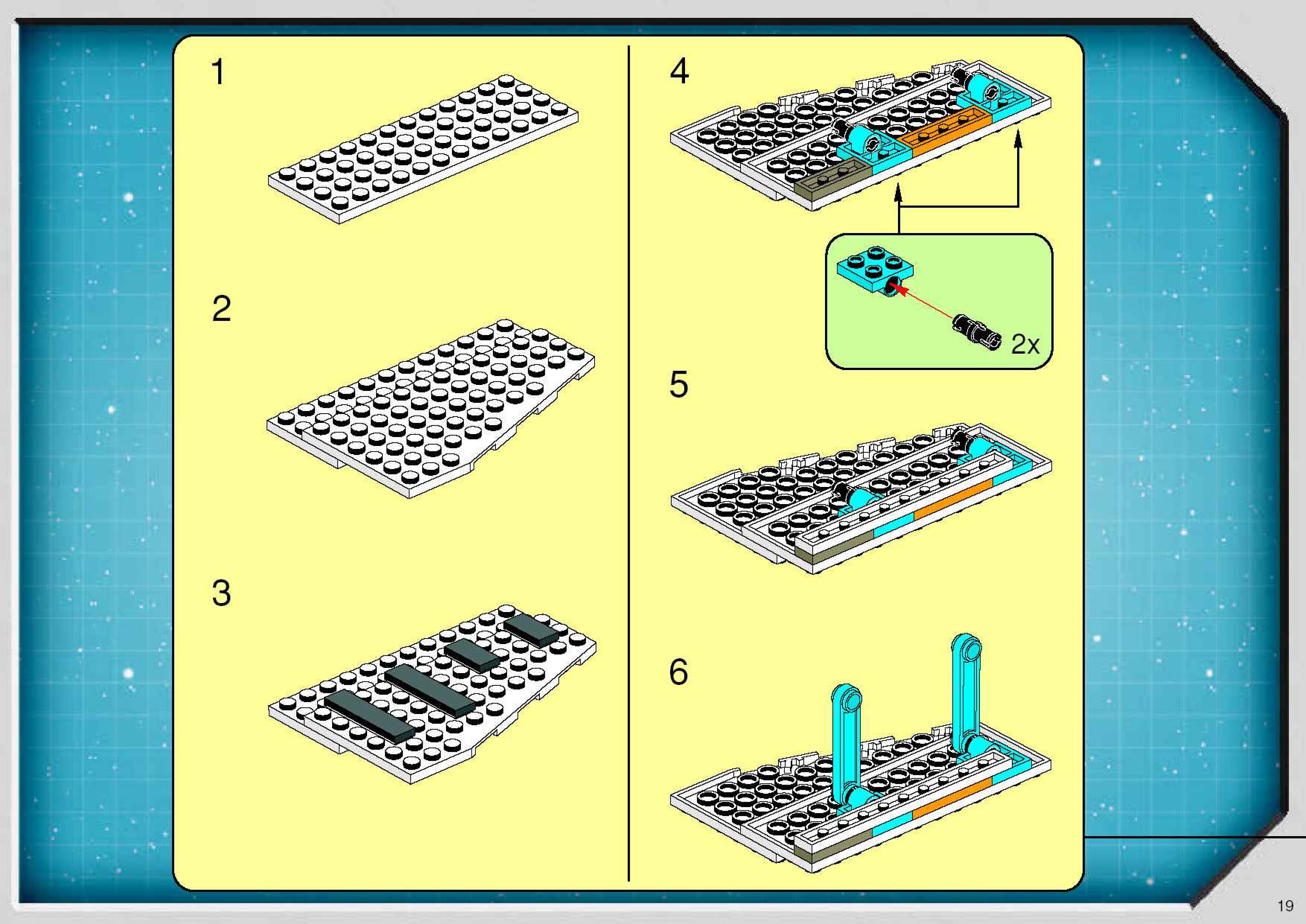 1

2

3

4

2x

5

6

19