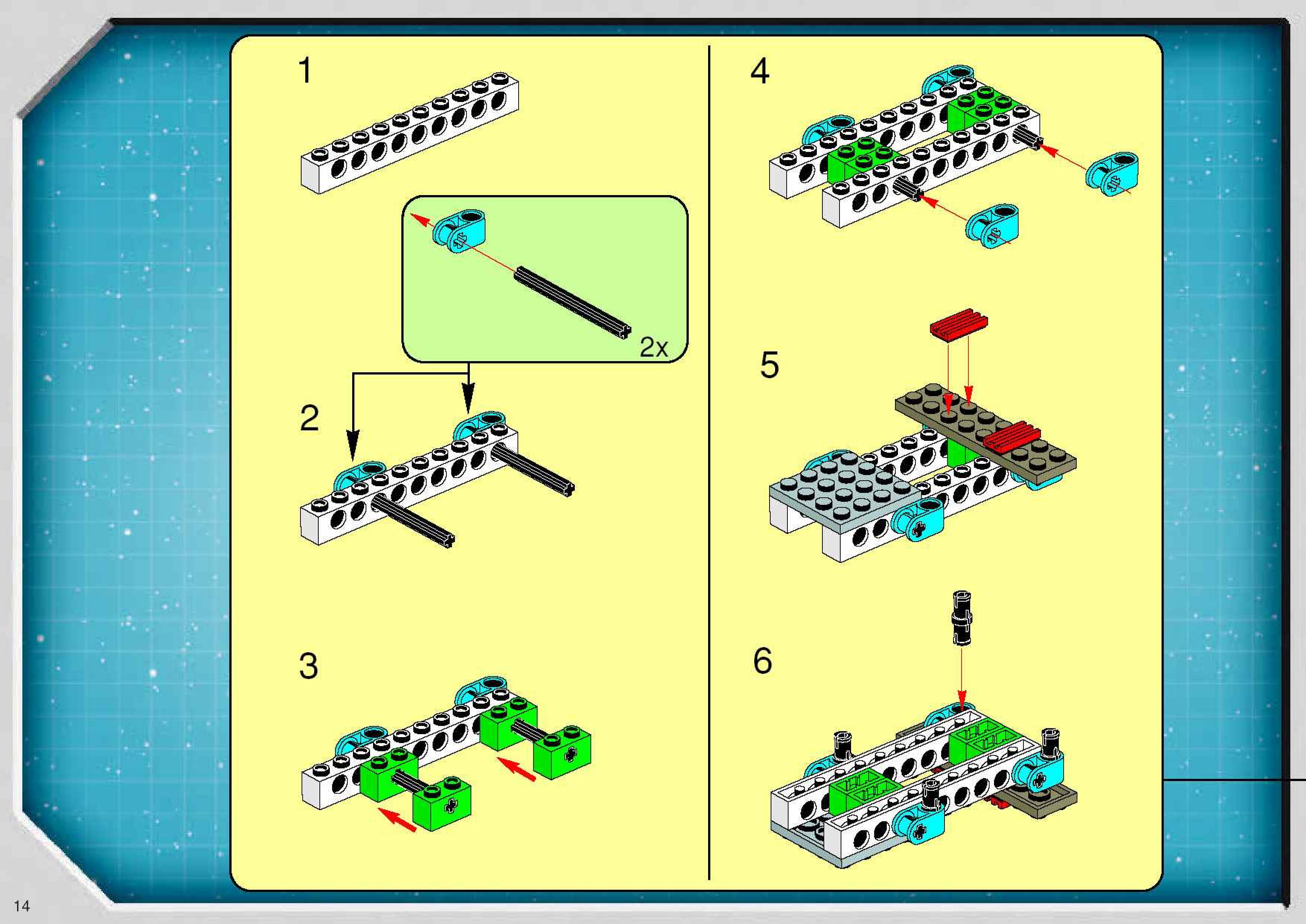 1

2x

2

3

4

5

6

14