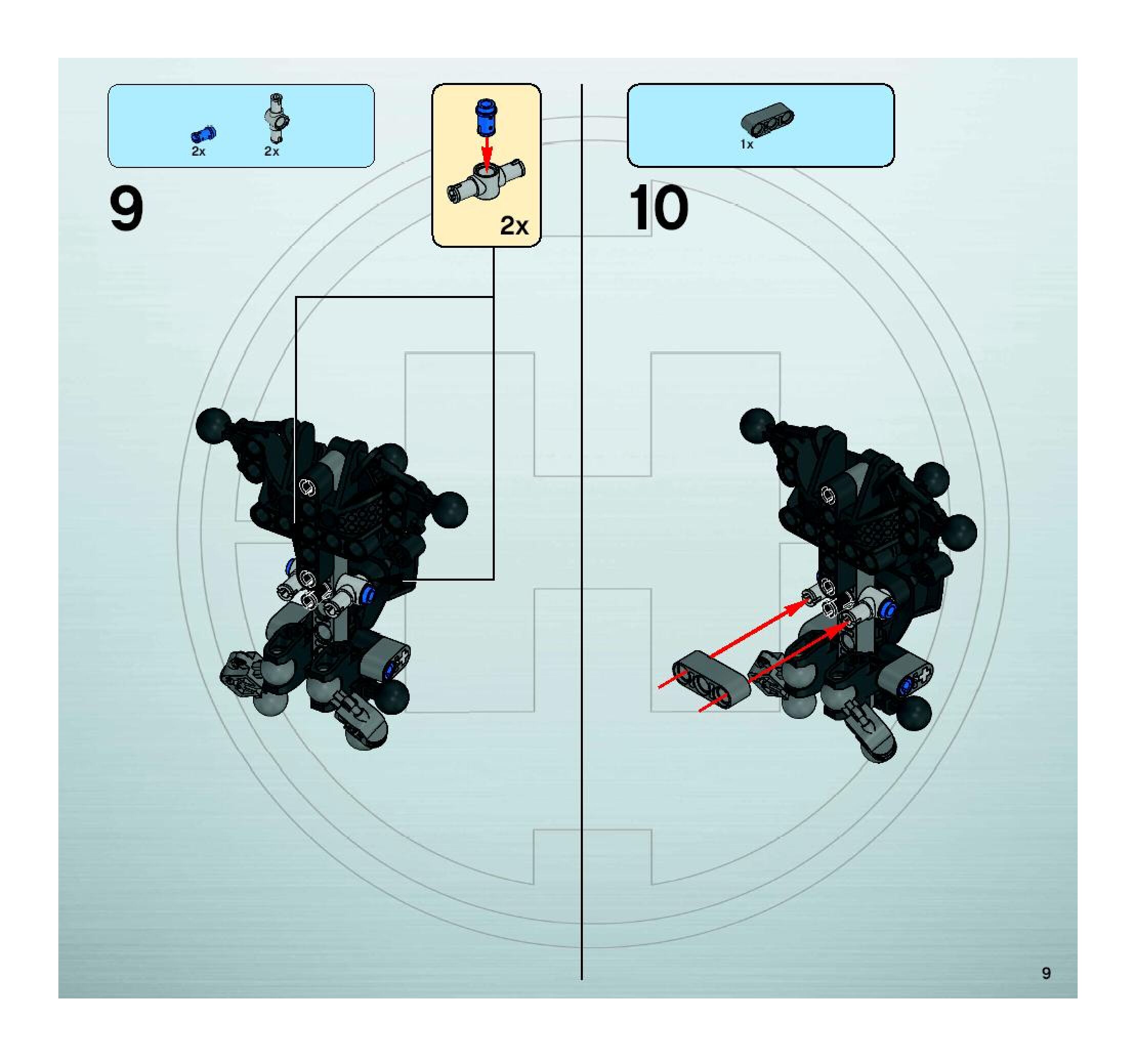 2x 2x

9

2x

1x

10

9