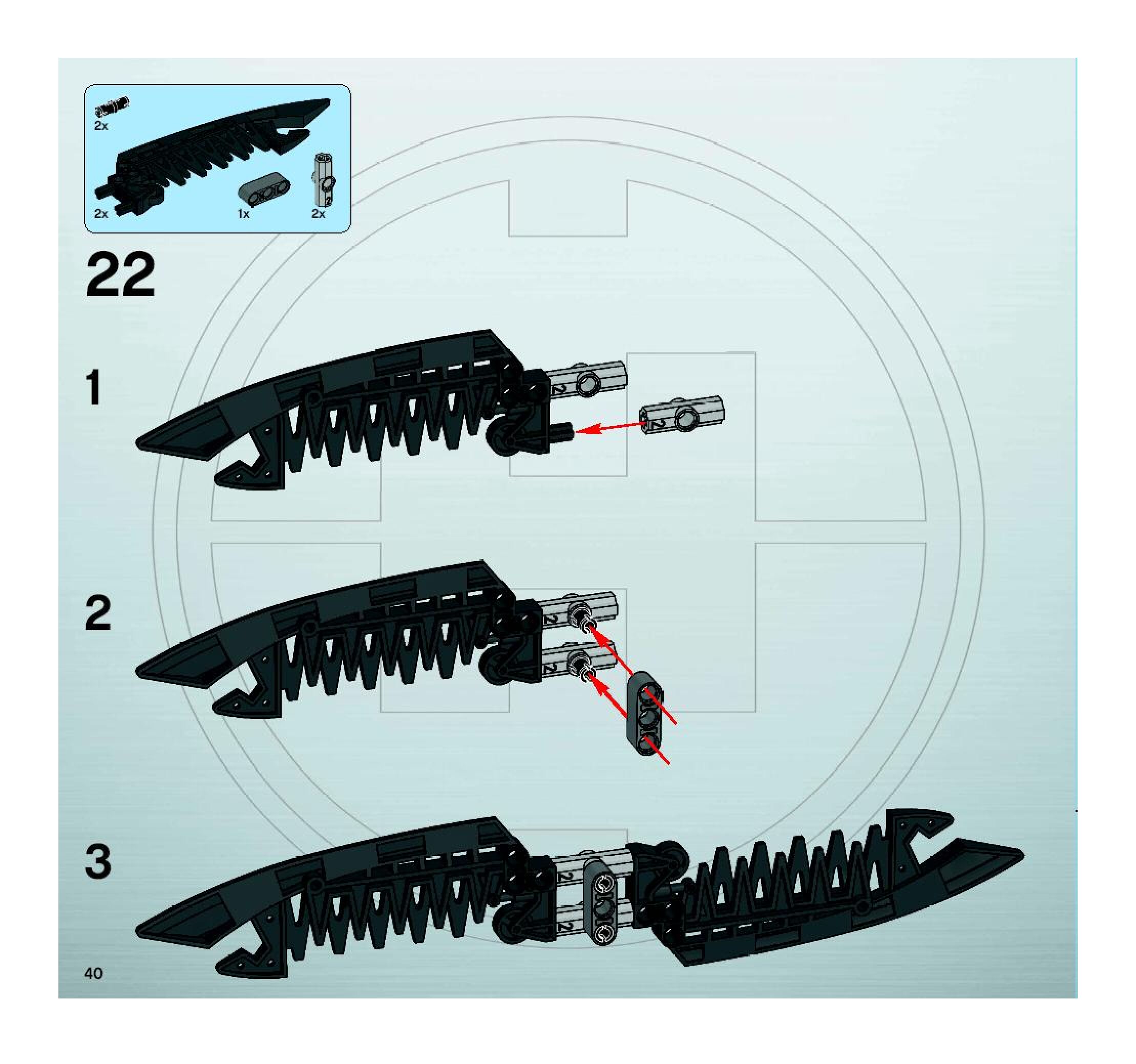 2x

2x 1x 2x

22

1

2

3

40