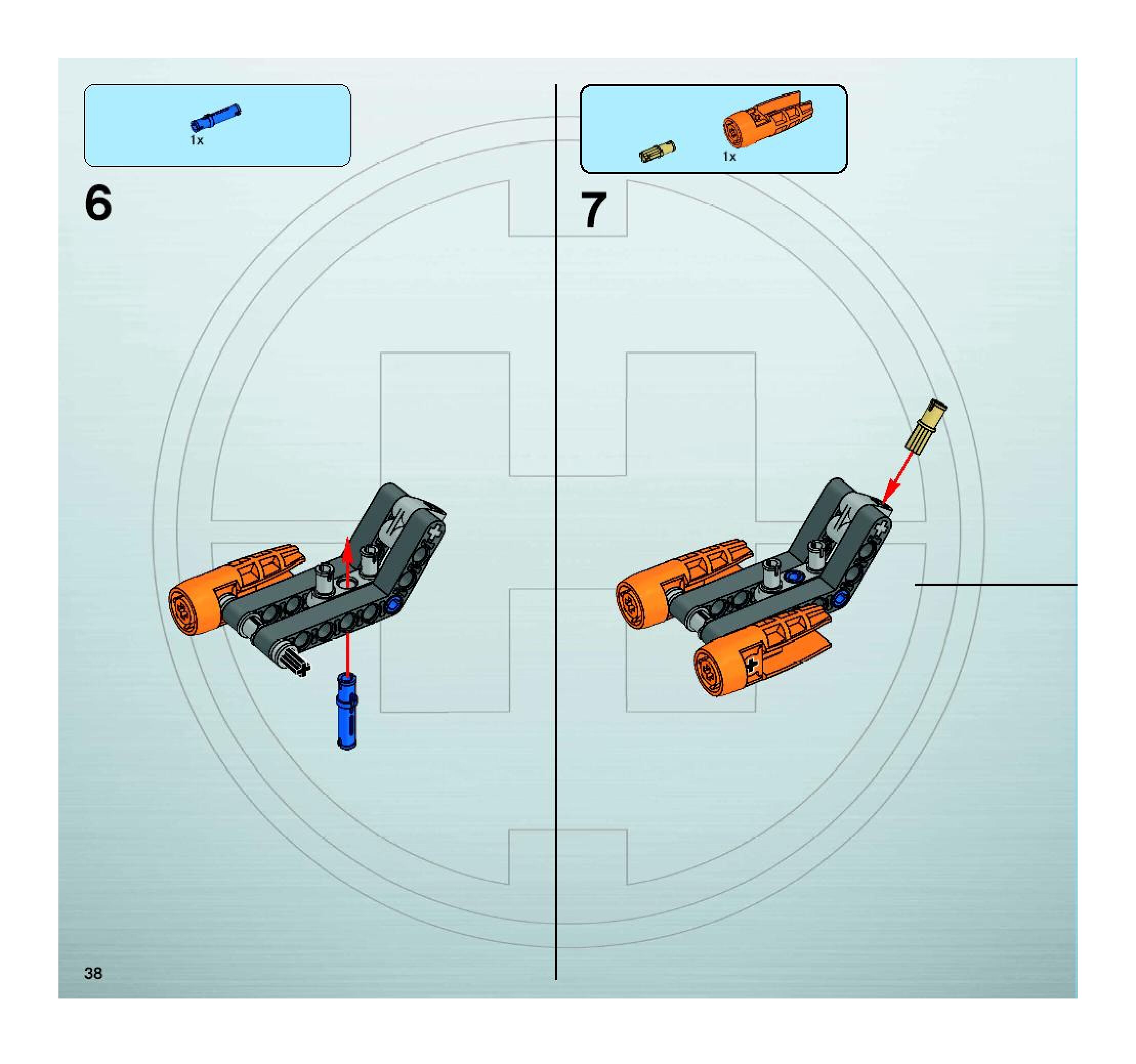 1x

6

1x

7

38