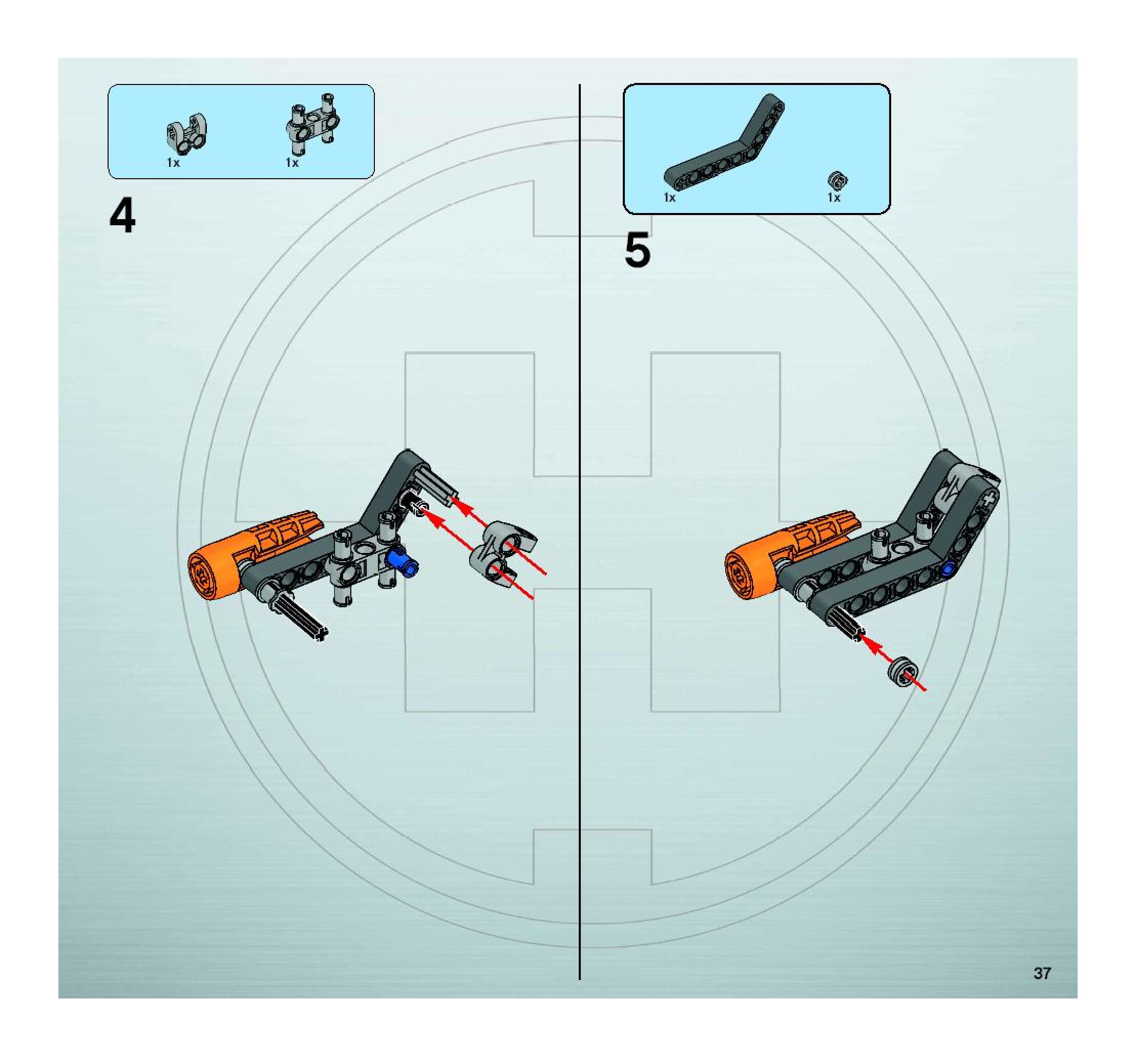 1x 1x

4

1x 1x

5

37