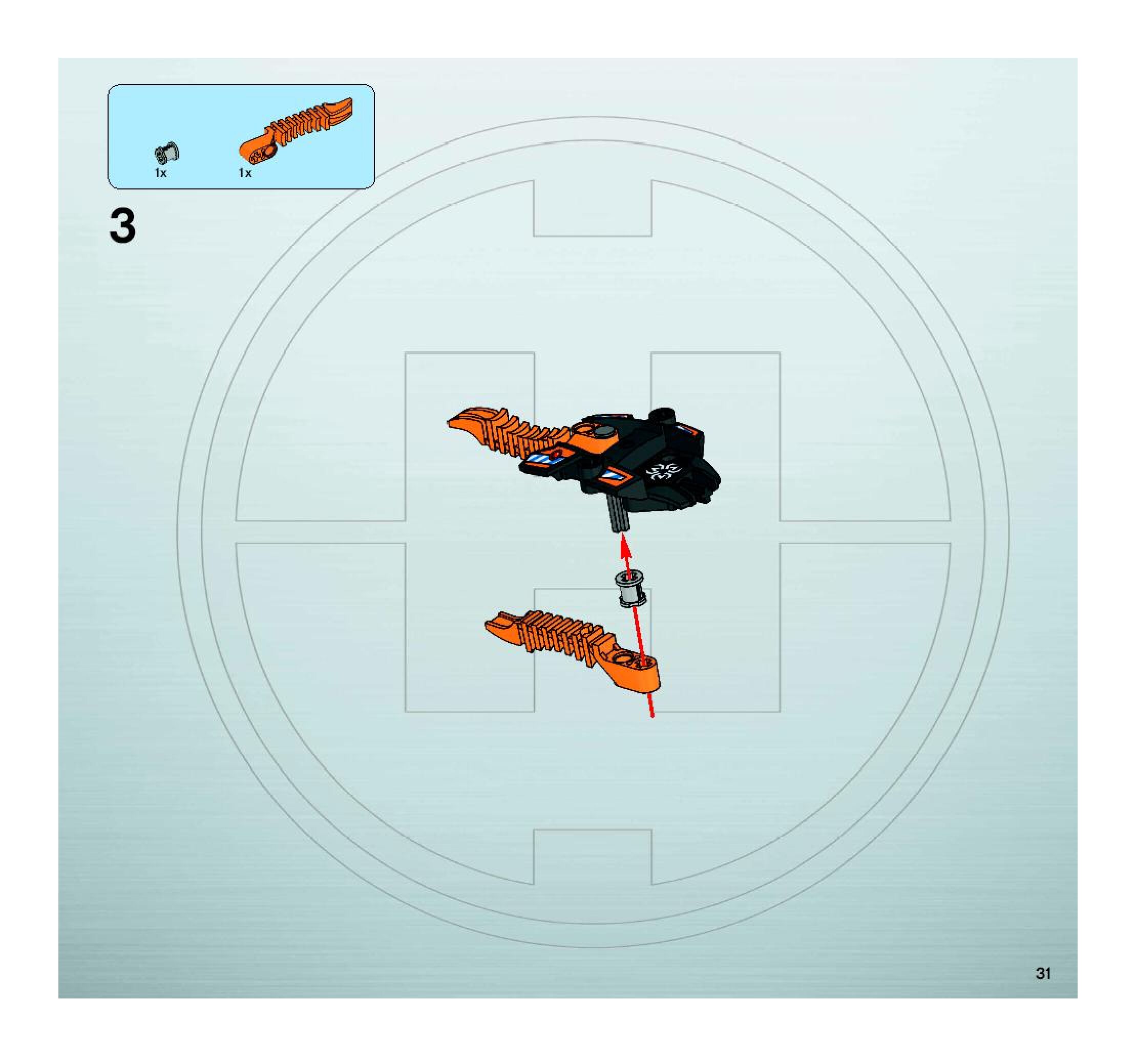 1x
1x

3

31