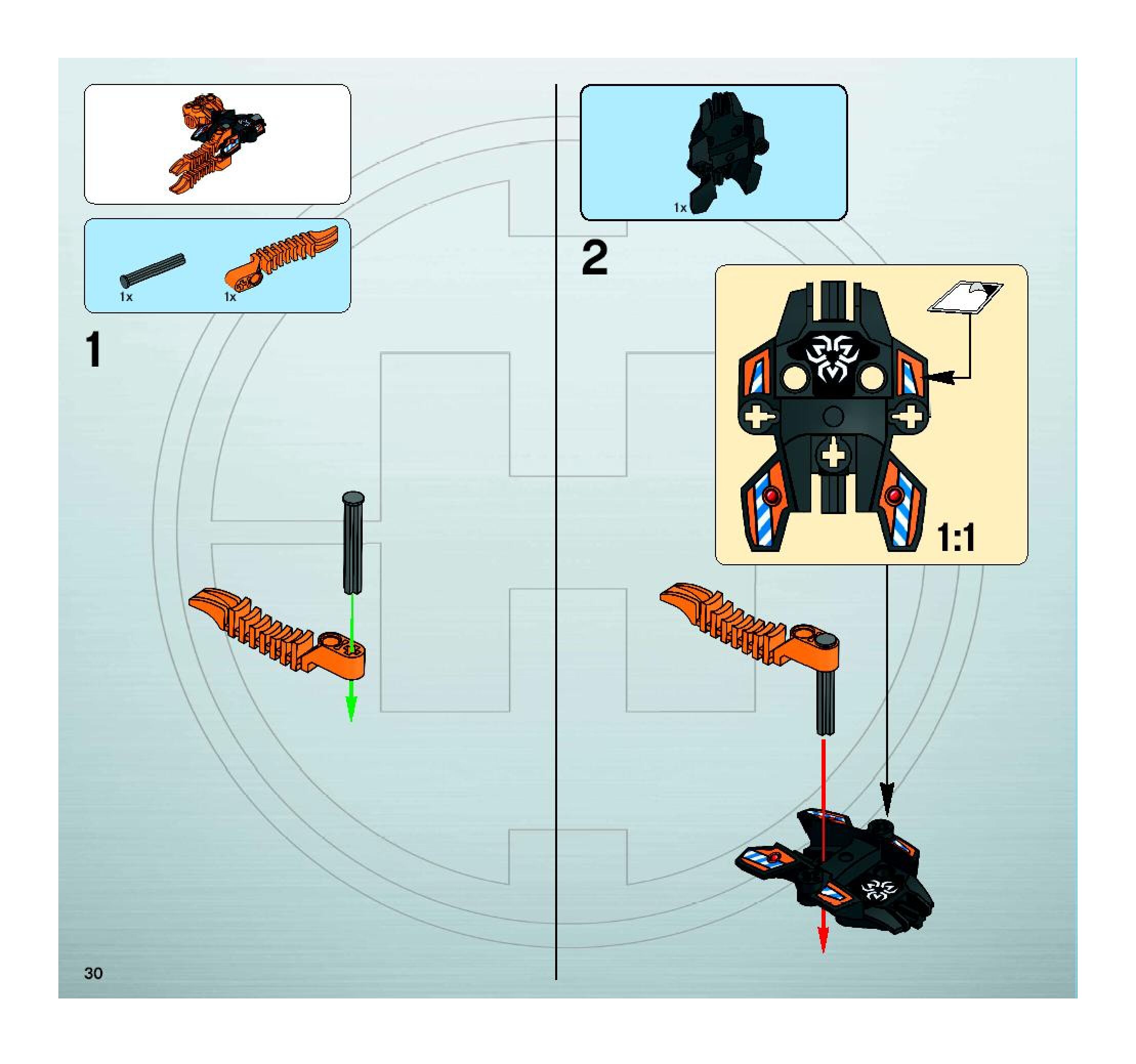 1x 1x

1

1x

2

1:1

30