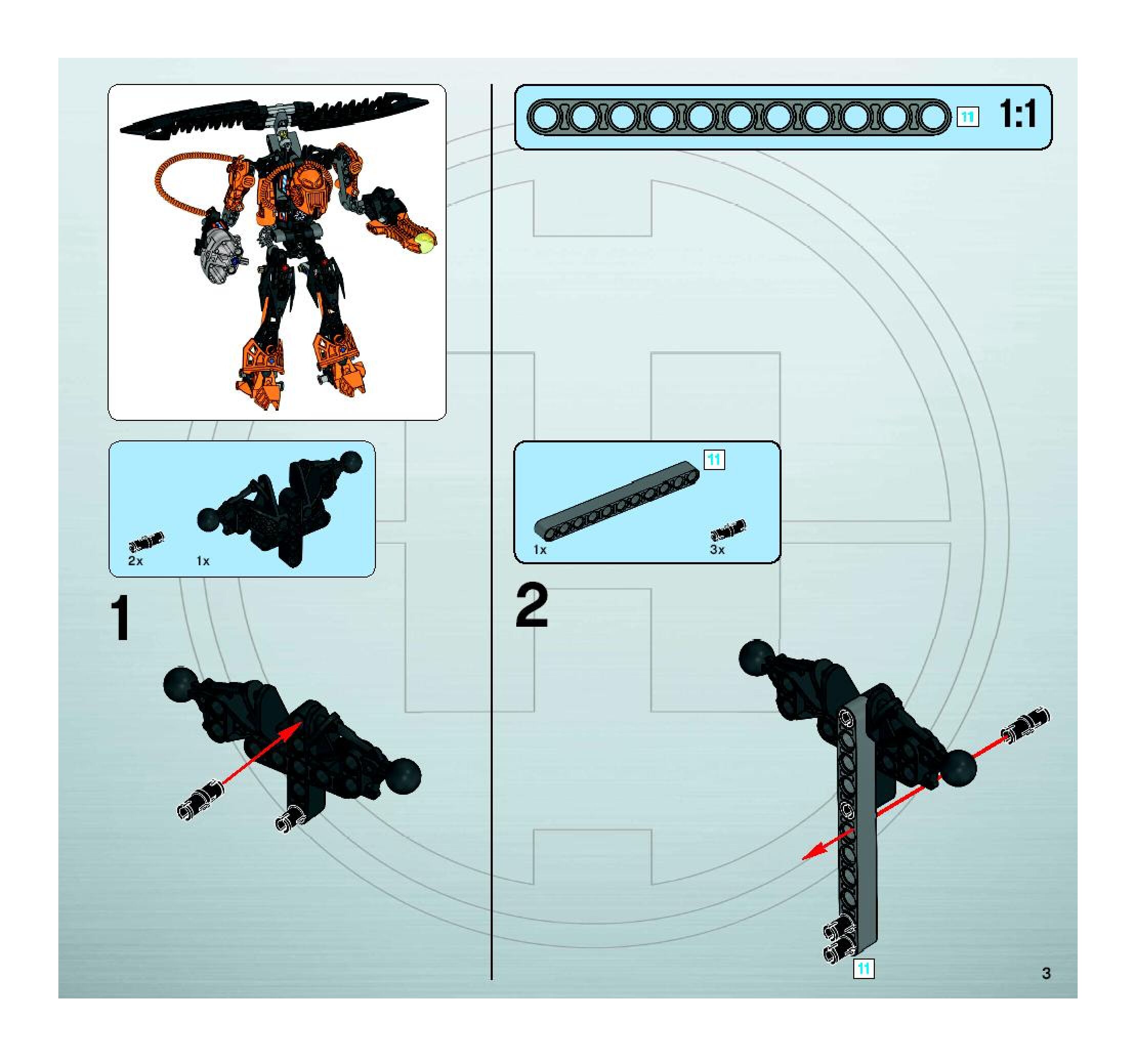 2x 1x

1

11 1:1

11

1x 3x

2

11

3