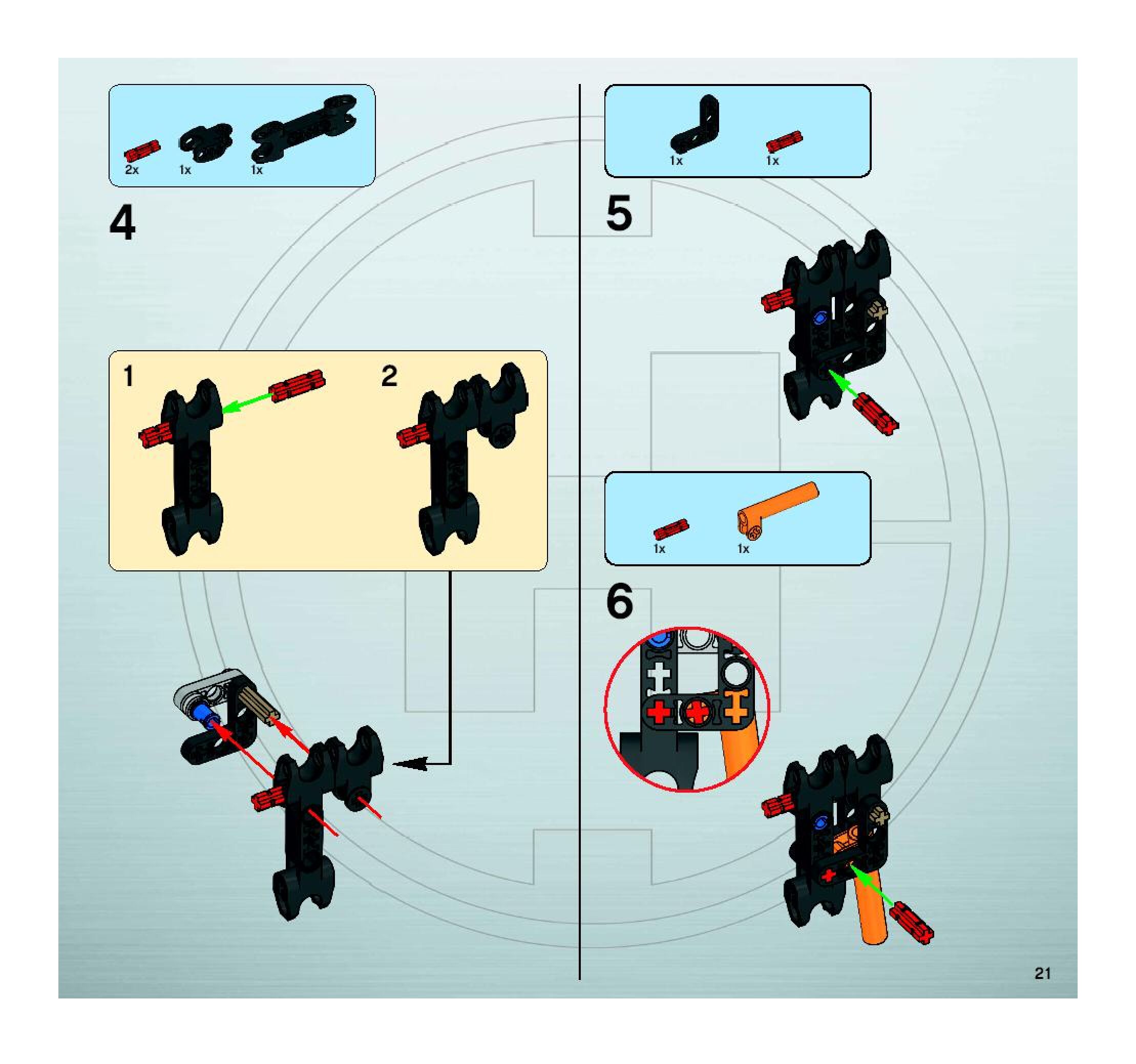 2x 1x 1x

4

1

2

1x 1x

5

1x 1x

6

21