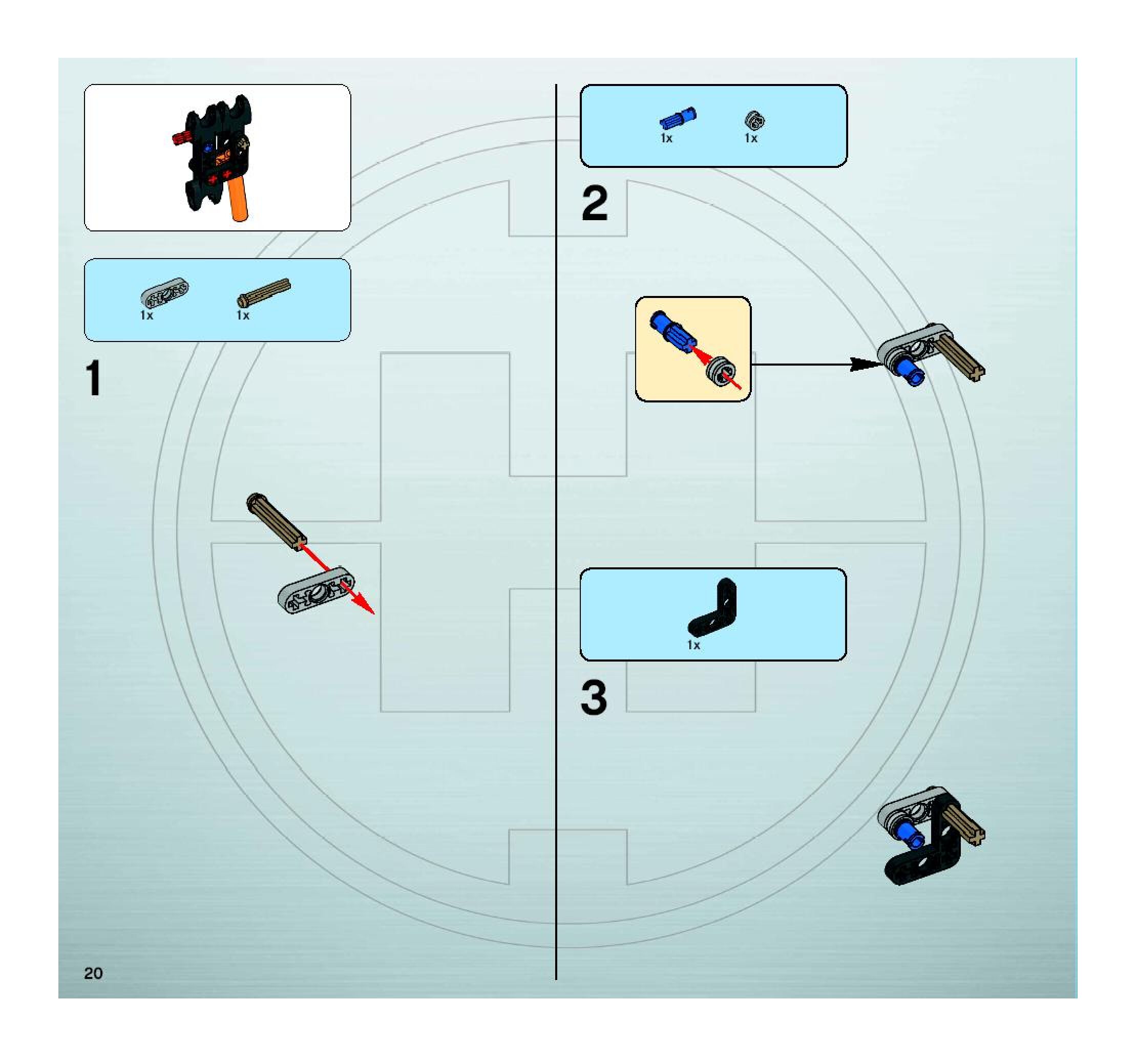 1x 1x

1

1x 1x

2

1x

3

20